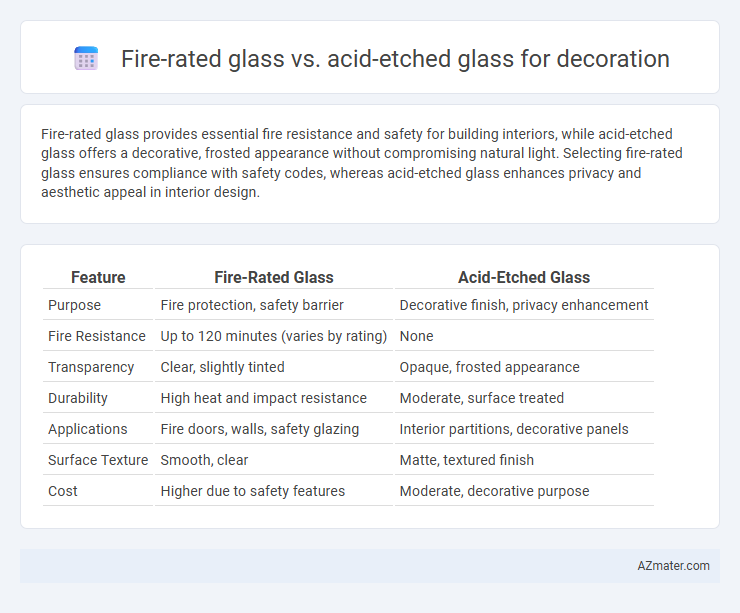 Fire-rated glass vs. acid-etched glass for decoration

Fire-rated glass provides essential fire resistance and safety for building interiors, while acid-etched glass offers a decorative, frosted appearance without compromising natural light. Selecting fire-rated glass ensures compliance with safety codes, whereas acid-etched glass enhances privacy and aesthetic appeal in interior design.

| Feature | Fire-Rated Glass | Acid-Etched Glass |
|---|---|---|
| Purpose | Fire protection, safety barrier | Decorative finish, privacy enhancement |
| Fire Resistance | Up to 120 minutes (varies by rating) | None |
| Transparency | Clear, slightly tinted | Opaque, frosted appearance |
| Durability | High heat and impact resistance | Moderate, surface treated |
| Applications | Fire doors, walls, safety glazing | Interior partitions, decorative panels |
| Surface Texture | Smooth, clear | Matte, textured finish |
| Cost | Higher due to safety features | Moderate, decorative purpose |

AZmater.com