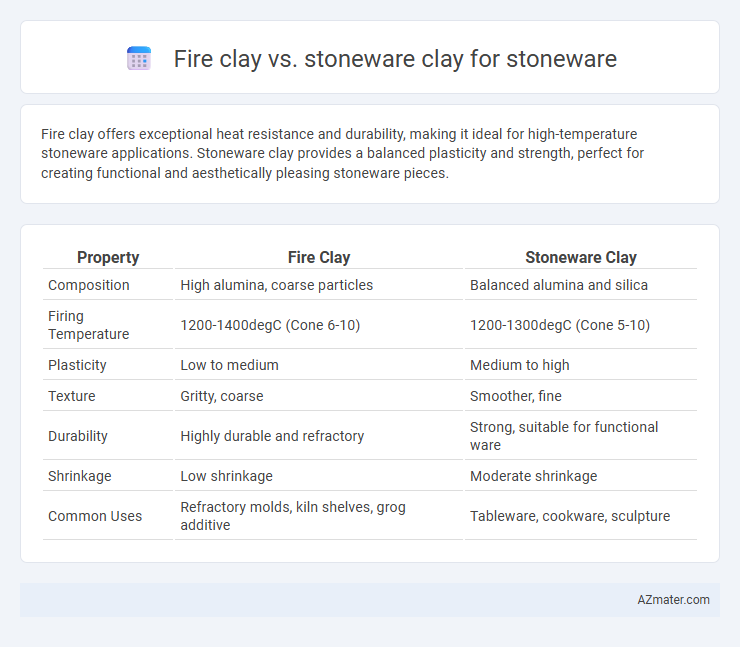 Fire clay vs. stoneware clay for stoneware

Fire clay offers exceptional heat resistance and durability, making it ideal for high-temperature stoneware applications. Stoneware clay provides a balanced plasticity and strength, perfect for creating functional and aesthetically pleasing stoneware pieces.

| Property | Fire Clay | Stoneware Clay |
|---|---|---|
| Composition | High alumina, coarse particles | Balanced alumina and silica |
| Firing Temperature | 1200-1400degC (Cone 6-10) | 1200-1300degC (Cone 5-10) |
| Plasticity | Low to medium | Medium to high |
| Texture | Gritty, coarse | Smoother, fine |
| Durability | Highly durable and refractory | Strong, suitable for functional ware |
| Shrinkage | Low shrinkage | Moderate shrinkage |
| Common Uses | Refractory molds, kiln shelves, grog additive | Tableware, cookware, sculpture |

AZmater.com