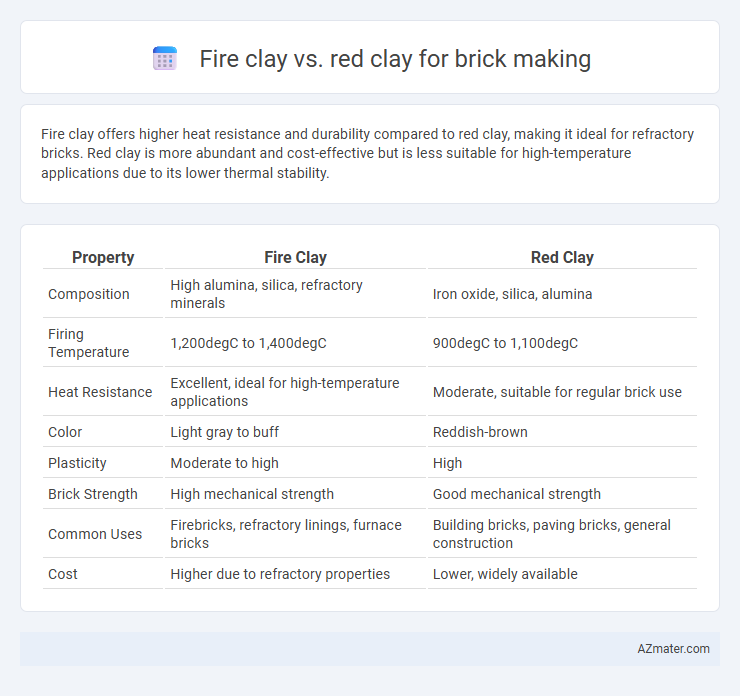 Fire clay vs. red clay for brick making

Fire clay offers higher heat resistance and durability compared to red clay, making it ideal for refractory bricks. Red clay is more abundant and cost-effective but is less suitable for high-temperature applications due to its lower thermal stability.

| Property | Fire Clay | Red Clay |
|---|---|---|
| Composition | High alumina, silica, refractory minerals | Iron oxide, silica, alumina |
| Firing Temperature | 1,200degC to 1,400degC | 900degC to 1,100degC |
| Heat Resistance | Excellent, ideal for high-temperature applications | Moderate, suitable for regular brick use |
| Color | Light gray to buff | Reddish-brown |
| Plasticity | Moderate to high | High |
| Brick Strength | High mechanical strength | Good mechanical strength |
| Common Uses | Firebricks, refractory linings, furnace bricks | Building bricks, paving bricks, general construction |
| Cost | Higher due to refractory properties | Lower, widely available |

AZmater.com