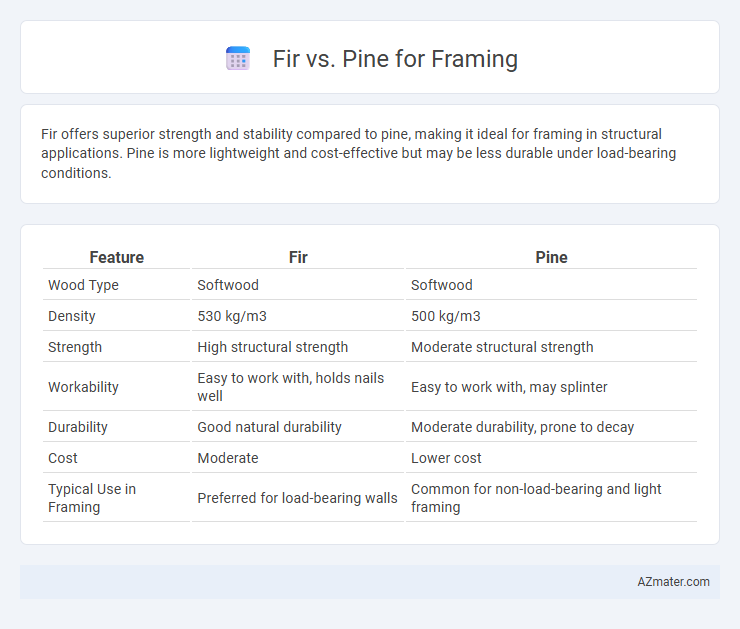 Fir vs. Pine for Framing

Fir offers superior strength and stability compared to pine, making it ideal for framing in structural applications. Pine is more lightweight and cost-effective but may be less durable under load-bearing conditions.

| Feature | Fir | Pine |
|---|---|---|
| Wood Type | Softwood | Softwood |
| Density | 530 kg/m3 | 500 kg/m3 |
| Strength | High structural strength | Moderate structural strength |
| Workability | Easy to work with, holds nails well | Easy to work with, may splinter |
| Durability | Good natural durability | Moderate durability, prone to decay |
| Cost | Moderate | Lower cost |
| Typical Use in Framing | Preferred for load-bearing walls | Common for non-load-bearing and light framing |

AZmater.com