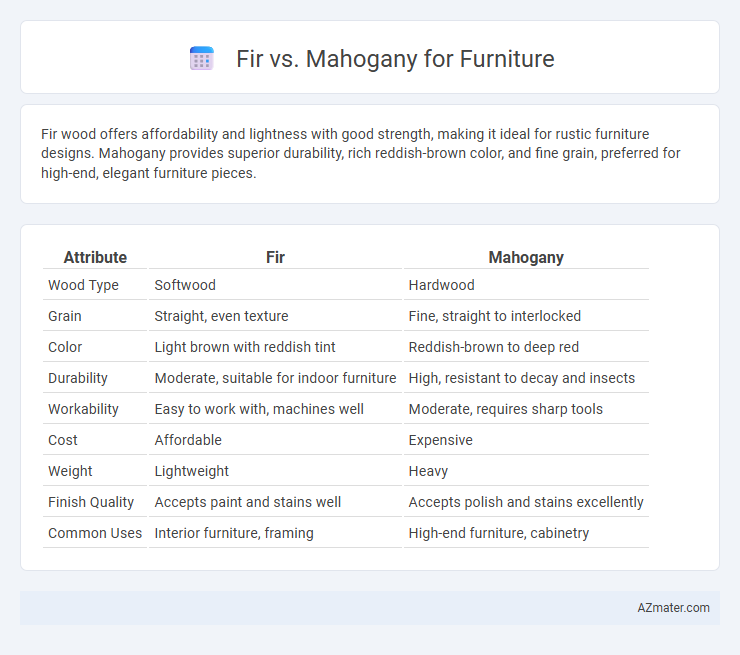 Fir vs. Mahogany for Furniture

Fir wood offers affordability and lightness with good strength, making it ideal for rustic furniture designs. Mahogany provides superior durability, rich reddish-brown color, and fine grain, preferred for high-end, elegant furniture pieces.

| Attribute | Fir | Mahogany |
|---|---|---|
| Wood Type | Softwood | Hardwood |
| Grain | Straight, even texture | Fine, straight to interlocked |
| Color | Light brown with reddish tint | Reddish-brown to deep red |
| Durability | Moderate, suitable for indoor furniture | High, resistant to decay and insects |
| Workability | Easy to work with, machines well | Moderate, requires sharp tools |
| Cost | Affordable | Expensive |
| Weight | Lightweight | Heavy |
| Finish Quality | Accepts paint and stains well | Accepts polish and stains excellently |
| Common Uses | Interior furniture, framing | High-end furniture, cabinetry |

AZmater.com