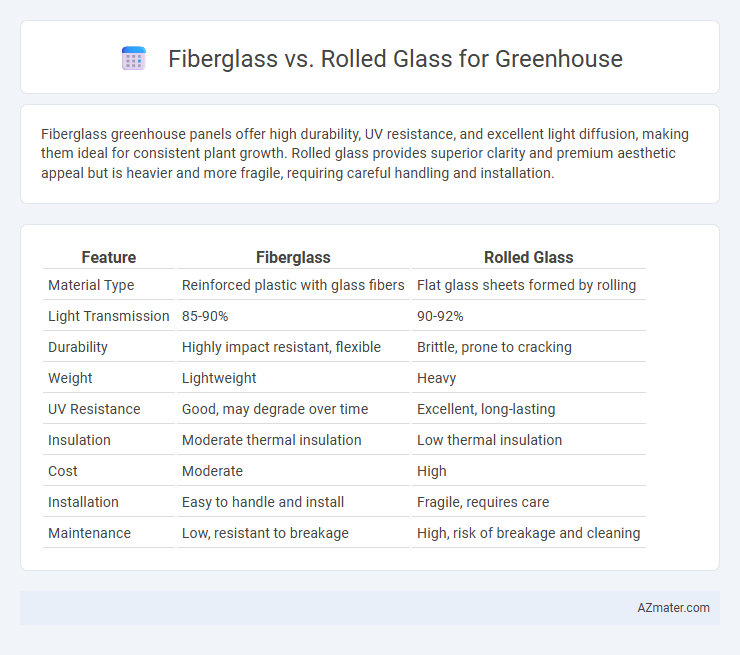 Fiberglass vs. Rolled Glass for Greenhouse

Fiberglass greenhouse panels offer high durability, UV resistance, and excellent light diffusion, making them ideal for consistent plant growth. Rolled glass provides superior clarity and premium aesthetic appeal but is heavier and more fragile, requiring careful handling and installation.

| Feature | Fiberglass | Rolled Glass |
|---|---|---|
| Material Type | Reinforced plastic with glass fibers | Flat glass sheets formed by rolling |
| Light Transmission | 85-90% | 90-92% |
| Durability | Highly impact resistant, flexible | Brittle, prone to cracking |
| Weight | Lightweight | Heavy |
| UV Resistance | Good, may degrade over time | Excellent, long-lasting |
| Insulation | Moderate thermal insulation | Low thermal insulation |
| Cost | Moderate | High |
| Installation | Easy to handle and install | Fragile, requires care |
| Maintenance | Low, resistant to breakage | High, risk of breakage and cleaning |

AZmater.com