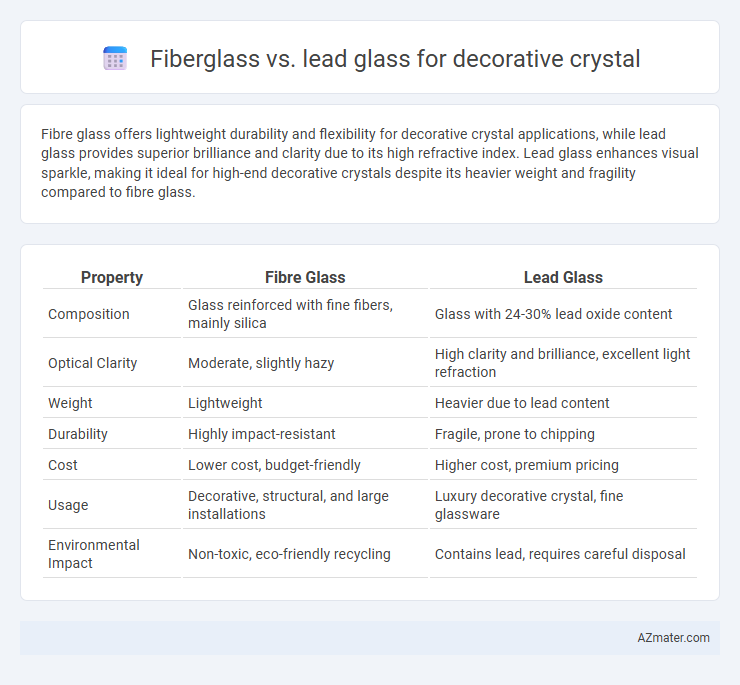 Fiberglass vs. lead glass for decorative crystal

Fibre glass offers lightweight durability and flexibility for decorative crystal applications, while lead glass provides superior brilliance and clarity due to its high refractive index. Lead glass enhances visual sparkle, making it ideal for high-end decorative crystals despite its heavier weight and fragility compared to fibre glass.

| Property | Fibre Glass | Lead Glass |
|---|---|---|
| Composition | Glass reinforced with fine fibers, mainly silica | Glass with 24-30% lead oxide content |
| Optical Clarity | Moderate, slightly hazy | High clarity and brilliance, excellent light refraction |
| Weight | Lightweight | Heavier due to lead content |
| Durability | Highly impact-resistant | Fragile, prone to chipping |
| Cost | Lower cost, budget-friendly | Higher cost, premium pricing |
| Usage | Decorative, structural, and large installations | Luxury decorative crystal, fine glassware |
| Environmental Impact | Non-toxic, eco-friendly recycling | Contains lead, requires careful disposal |

AZmater.com