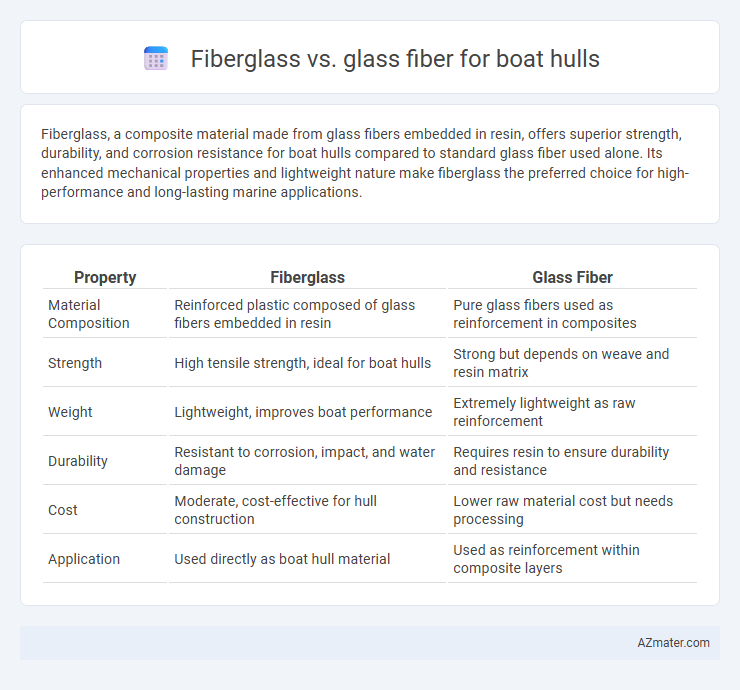 Fiberglass vs. glass fiber for boat hulls

Fiberglass, a composite material made from glass fibers embedded in resin, offers superior strength, durability, and corrosion resistance for boat hulls compared to standard glass fiber used alone. Its enhanced mechanical properties and lightweight nature make fiberglass the preferred choice for high-performance and long-lasting marine applications.

| Property | Fiberglass | Glass Fiber |
|---|---|---|
| Material Composition | Reinforced plastic composed of glass fibers embedded in resin | Pure glass fibers used as reinforcement in composites |
| Strength | High tensile strength, ideal for boat hulls | Strong but depends on weave and resin matrix |
| Weight | Lightweight, improves boat performance | Extremely lightweight as raw reinforcement |
| Durability | Resistant to corrosion, impact, and water damage | Requires resin to ensure durability and resistance |
| Cost | Moderate, cost-effective for hull construction | Lower raw material cost but needs processing |
| Application | Used directly as boat hull material | Used as reinforcement within composite layers |

AZmater.com