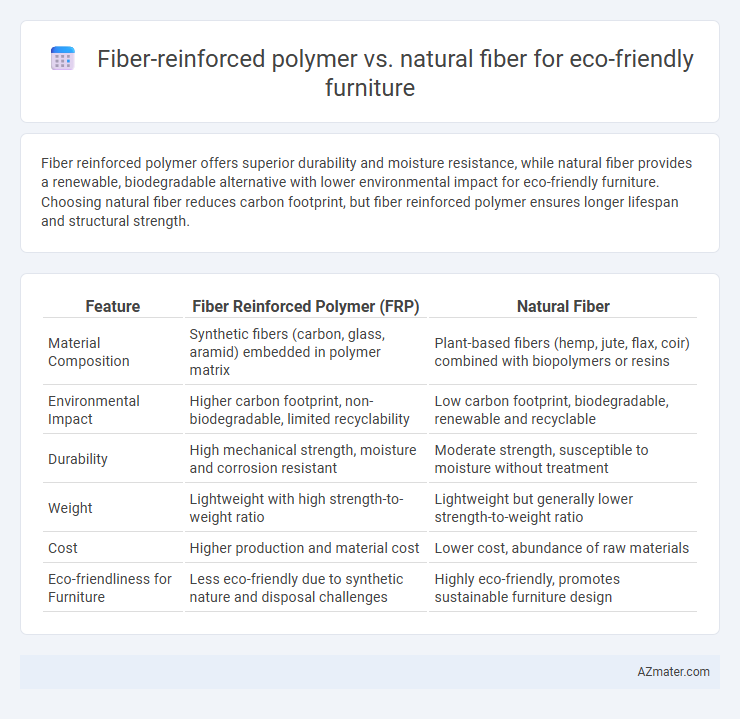 Fiber-reinforced polymer vs. natural fiber for eco-friendly furniture

Fiber reinforced polymer offers superior durability and moisture resistance, while natural fiber provides a renewable, biodegradable alternative with lower environmental impact for eco-friendly furniture. Choosing natural fiber reduces carbon footprint, but fiber reinforced polymer ensures longer lifespan and structural strength.

| Feature | Fiber Reinforced Polymer (FRP) | Natural Fiber |
|---|---|---|
| Material Composition | Synthetic fibers (carbon, glass, aramid) embedded in polymer matrix | Plant-based fibers (hemp, jute, flax, coir) combined with biopolymers or resins |
| Environmental Impact | Higher carbon footprint, non-biodegradable, limited recyclability | Low carbon footprint, biodegradable, renewable and recyclable |
| Durability | High mechanical strength, moisture and corrosion resistant | Moderate strength, susceptible to moisture without treatment |
| Weight | Lightweight with high strength-to-weight ratio | Lightweight but generally lower strength-to-weight ratio |
| Cost | Higher production and material cost | Lower cost, abundance of raw materials |
| Eco-friendliness for Furniture | Less eco-friendly due to synthetic nature and disposal challenges | Highly eco-friendly, promotes sustainable furniture design |

AZmater.com