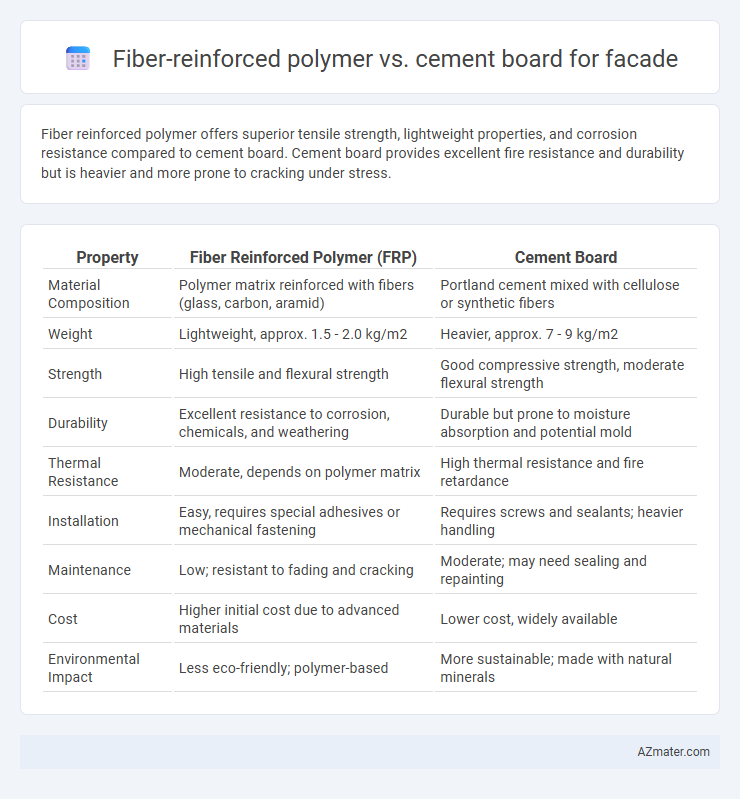 Fiber-reinforced polymer vs. cement board for facade

Fiber reinforced polymer offers superior tensile strength, lightweight properties, and corrosion resistance compared to cement board. Cement board provides excellent fire resistance and durability but is heavier and more prone to cracking under stress.

| Property | Fiber Reinforced Polymer (FRP) | Cement Board |
|---|---|---|
| Material Composition | Polymer matrix reinforced with fibers (glass, carbon, aramid) | Portland cement mixed with cellulose or synthetic fibers |
| Weight | Lightweight, approx. 1.5 - 2.0 kg/m2 | Heavier, approx. 7 - 9 kg/m2 |
| Strength | High tensile and flexural strength | Good compressive strength, moderate flexural strength |
| Durability | Excellent resistance to corrosion, chemicals, and weathering | Durable but prone to moisture absorption and potential mold |
| Thermal Resistance | Moderate, depends on polymer matrix | High thermal resistance and fire retardance |
| Installation | Easy, requires special adhesives or mechanical fastening | Requires screws and sealants; heavier handling |
| Maintenance | Low; resistant to fading and cracking | Moderate; may need sealing and repainting |
| Cost | Higher initial cost due to advanced materials | Lower cost, widely available |
| Environmental Impact | Less eco-friendly; polymer-based | More sustainable; made with natural minerals |

AZmater.com