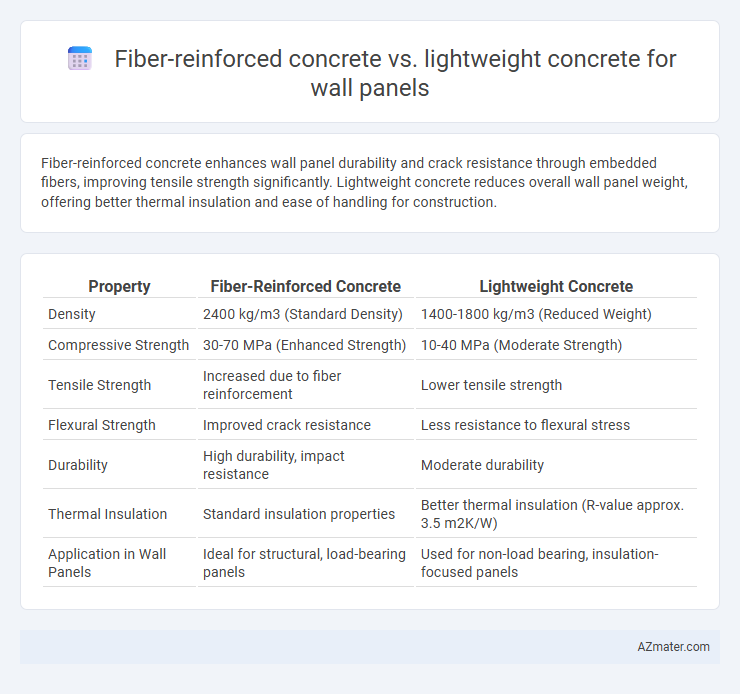 Fiber-reinforced concrete vs. lightweight concrete for wall panels

Fiber-reinforced concrete enhances wall panel durability and crack resistance through embedded fibers, improving tensile strength significantly. Lightweight concrete reduces overall wall panel weight, offering better thermal insulation and ease of handling for construction.

| Property | Fiber-Reinforced Concrete | Lightweight Concrete |
|---|---|---|
| Density | 2400 kg/m3 (Standard Density) | 1400-1800 kg/m3 (Reduced Weight) |
| Compressive Strength | 30-70 MPa (Enhanced Strength) | 10-40 MPa (Moderate Strength) |
| Tensile Strength | Increased due to fiber reinforcement | Lower tensile strength |
| Flexural Strength | Improved crack resistance | Less resistance to flexural stress |
| Durability | High durability, impact resistance | Moderate durability |
| Thermal Insulation | Standard insulation properties | Better thermal insulation (R-value approx. 3.5 m2K/W) |
| Application in Wall Panels | Ideal for structural, load-bearing panels | Used for non-load bearing, insulation-focused panels |

AZmater.com