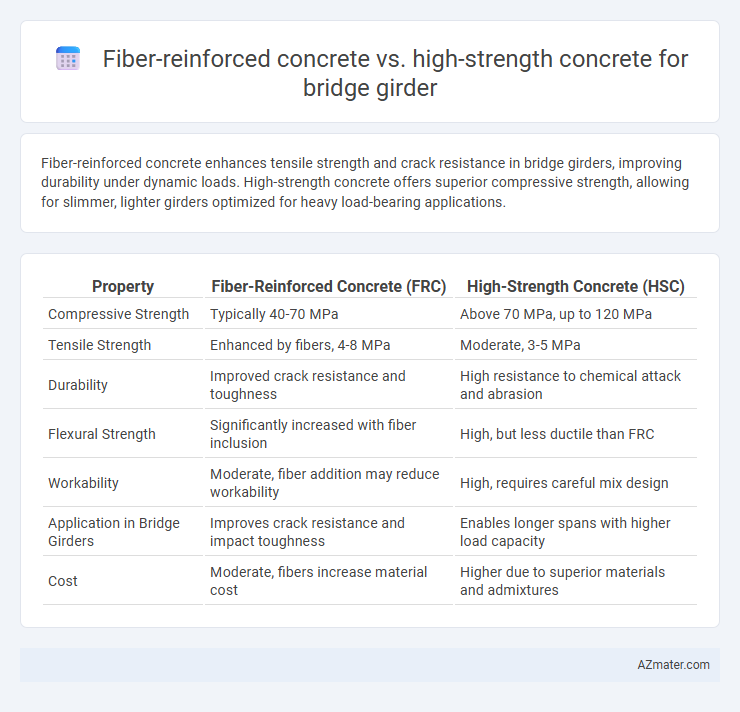 Fiber-reinforced concrete vs. high-strength concrete for bridge girder

Fiber-reinforced concrete enhances tensile strength and crack resistance in bridge girders, improving durability under dynamic loads. High-strength concrete offers superior compressive strength, allowing for slimmer, lighter girders optimized for heavy load-bearing applications.

| Property | Fiber-Reinforced Concrete (FRC) | High-Strength Concrete (HSC) |
|---|---|---|
| Compressive Strength | Typically 40-70 MPa | Above 70 MPa, up to 120 MPa |
| Tensile Strength | Enhanced by fibers, 4-8 MPa | Moderate, 3-5 MPa |
| Durability | Improved crack resistance and toughness | High resistance to chemical attack and abrasion |
| Flexural Strength | Significantly increased with fiber inclusion | High, but less ductile than FRC |
| Workability | Moderate, fiber addition may reduce workability | High, requires careful mix design |
| Application in Bridge Girders | Improves crack resistance and impact toughness | Enables longer spans with higher load capacity |
| Cost | Moderate, fibers increase material cost | Higher due to superior materials and admixtures |

AZmater.com