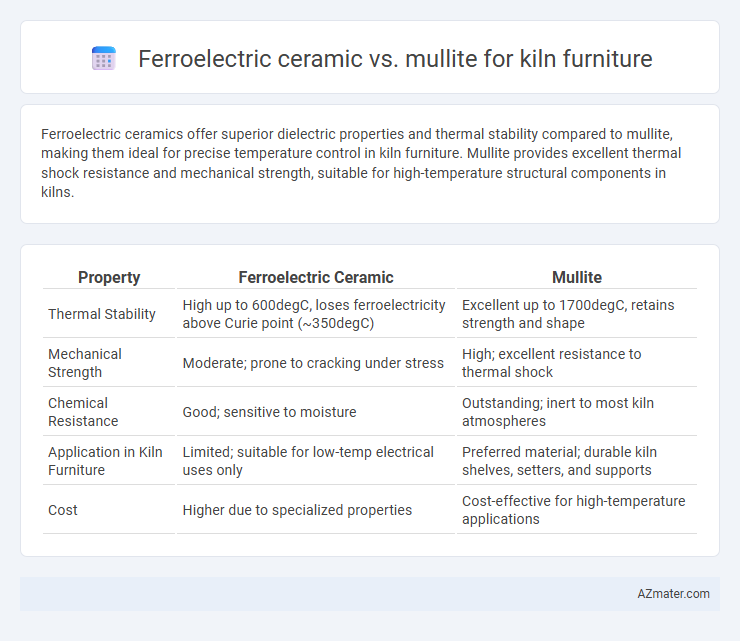 Ferroelectric ceramic vs. mullite for kiln furniture

Ferroelectric ceramics offer superior dielectric properties and thermal stability compared to mullite, making them ideal for precise temperature control in kiln furniture. Mullite provides excellent thermal shock resistance and mechanical strength, suitable for high-temperature structural components in kilns.

| Property | Ferroelectric Ceramic | Mullite |
|---|---|---|
| Thermal Stability | High up to 600degC, loses ferroelectricity above Curie point (~350degC) | Excellent up to 1700degC, retains strength and shape |
| Mechanical Strength | Moderate; prone to cracking under stress | High; excellent resistance to thermal shock |
| Chemical Resistance | Good; sensitive to moisture | Outstanding; inert to most kiln atmospheres |
| Application in Kiln Furniture | Limited; suitable for low-temp electrical uses only | Preferred material; durable kiln shelves, setters, and supports |
| Cost | Higher due to specialized properties | Cost-effective for high-temperature applications |

AZmater.com