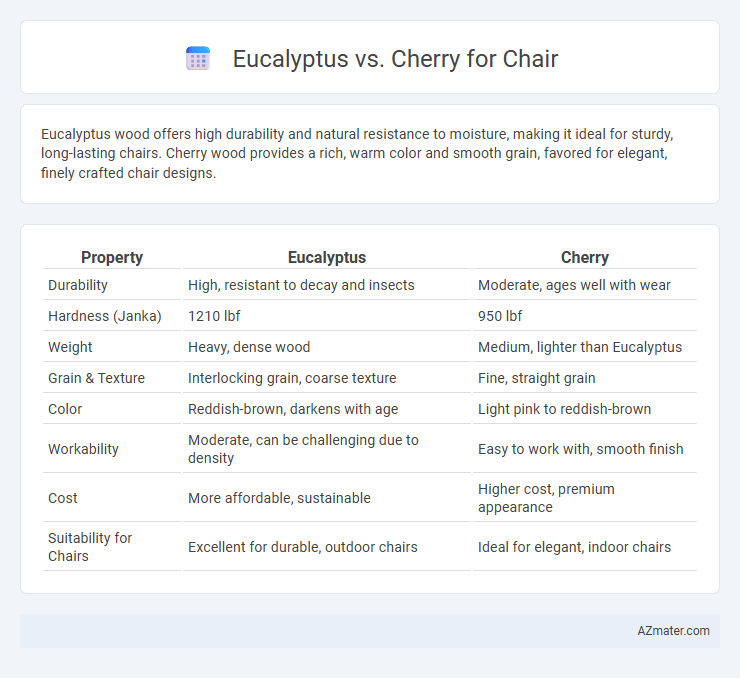 Eucalyptus vs. Cherry for Chair

Eucalyptus wood offers high durability and natural resistance to moisture, making it ideal for sturdy, long-lasting chairs. Cherry wood provides a rich, warm color and smooth grain, favored for elegant, finely crafted chair designs.

| Property | Eucalyptus | Cherry |
|---|---|---|
| Durability | High, resistant to decay and insects | Moderate, ages well with wear |
| Hardness (Janka) | 1210 lbf | 950 lbf |
| Weight | Heavy, dense wood | Medium, lighter than Eucalyptus |
| Grain & Texture | Interlocking grain, coarse texture | Fine, straight grain |
| Color | Reddish-brown, darkens with age | Light pink to reddish-brown |
| Workability | Moderate, can be challenging due to density | Easy to work with, smooth finish |
| Cost | More affordable, sustainable | Higher cost, premium appearance |
| Suitability for Chairs | Excellent for durable, outdoor chairs | Ideal for elegant, indoor chairs |

AZmater.com