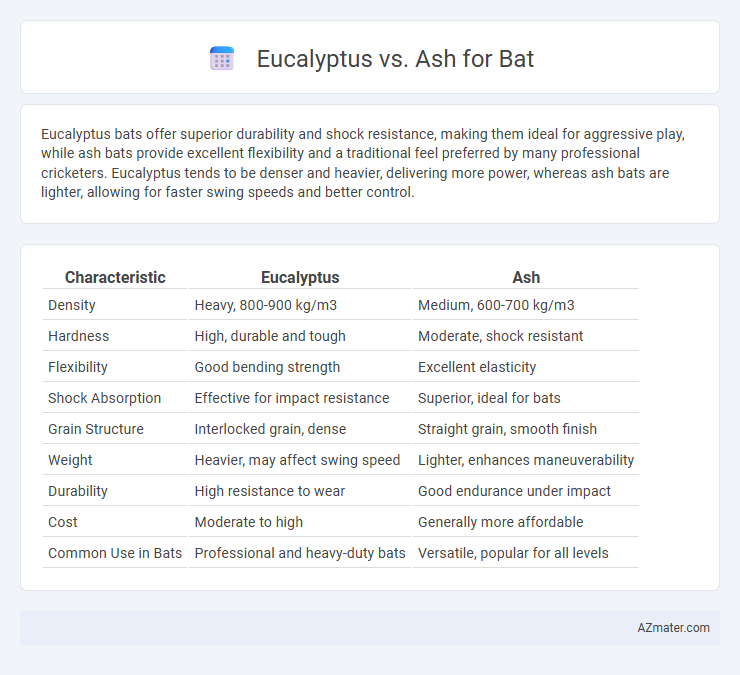 Eucalyptus vs. Ash for Bat

Eucalyptus bats offer superior durability and shock resistance, making them ideal for aggressive play, while ash bats provide excellent flexibility and a traditional feel preferred by many professional cricketers. Eucalyptus tends to be denser and heavier, delivering more power, whereas ash bats are lighter, allowing for faster swing speeds and better control.

| Characteristic | Eucalyptus | Ash |
|---|---|---|
| Density | Heavy, 800-900 kg/m3 | Medium, 600-700 kg/m3 |
| Hardness | High, durable and tough | Moderate, shock resistant |
| Flexibility | Good bending strength | Excellent elasticity |
| Shock Absorption | Effective for impact resistance | Superior, ideal for bats |
| Grain Structure | Interlocked grain, dense | Straight grain, smooth finish |
| Weight | Heavier, may affect swing speed | Lighter, enhances maneuverability |
| Durability | High resistance to wear | Good endurance under impact |
| Cost | Moderate to high | Generally more affordable |
| Common Use in Bats | Professional and heavy-duty bats | Versatile, popular for all levels |

AZmater.com