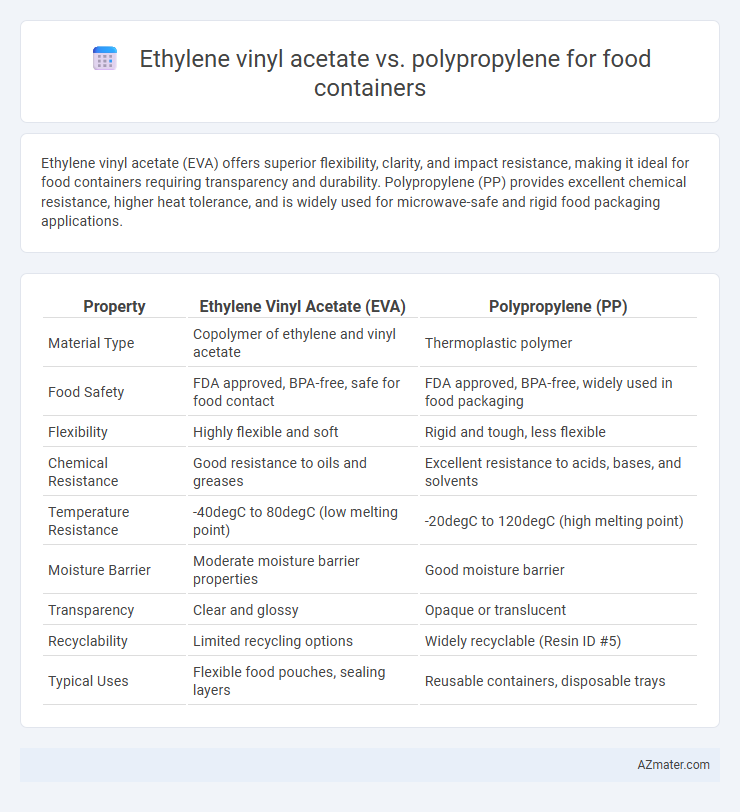 Ethylene vinyl acetate vs. polypropylene for food containers

Ethylene vinyl acetate (EVA) offers superior flexibility, clarity, and impact resistance, making it ideal for food containers requiring transparency and durability. Polypropylene (PP) provides excellent chemical resistance, higher heat tolerance, and is widely used for microwave-safe and rigid food packaging applications.

| Property | Ethylene Vinyl Acetate (EVA) | Polypropylene (PP) |
|---|---|---|
| Material Type | Copolymer of ethylene and vinyl acetate | Thermoplastic polymer |
| Food Safety | FDA approved, BPA-free, safe for food contact | FDA approved, BPA-free, widely used in food packaging |
| Flexibility | Highly flexible and soft | Rigid and tough, less flexible |
| Chemical Resistance | Good resistance to oils and greases | Excellent resistance to acids, bases, and solvents |
| Temperature Resistance | -40degC to 80degC (low melting point) | -20degC to 120degC (high melting point) |
| Moisture Barrier | Moderate moisture barrier properties | Good moisture barrier |
| Transparency | Clear and glossy | Opaque or translucent |
| Recyclability | Limited recycling options | Widely recyclable (Resin ID #5) |
| Typical Uses | Flexible food pouches, sealing layers | Reusable containers, disposable trays |

AZmater.com