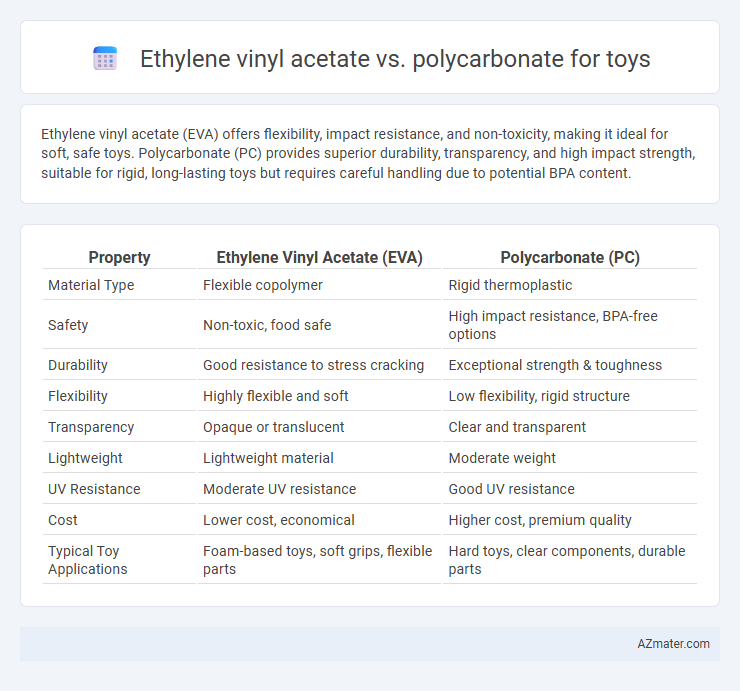 Ethylene vinyl acetate vs. polycarbonate for toys

Ethylene vinyl acetate (EVA) offers flexibility, impact resistance, and non-toxicity, making it ideal for soft, safe toys. Polycarbonate (PC) provides superior durability, transparency, and high impact strength, suitable for rigid, long-lasting toys but requires careful handling due to potential BPA content.

| Property | Ethylene Vinyl Acetate (EVA) | Polycarbonate (PC) |
|---|---|---|
| Material Type | Flexible copolymer | Rigid thermoplastic |
| Safety | Non-toxic, food safe | High impact resistance, BPA-free options |
| Durability | Good resistance to stress cracking | Exceptional strength & toughness |
| Flexibility | Highly flexible and soft | Low flexibility, rigid structure |
| Transparency | Opaque or translucent | Clear and transparent |
| Lightweight | Lightweight material | Moderate weight |
| UV Resistance | Moderate UV resistance | Good UV resistance |
| Cost | Lower cost, economical | Higher cost, premium quality |
| Typical Toy Applications | Foam-based toys, soft grips, flexible parts | Hard toys, clear components, durable parts |

AZmater.com