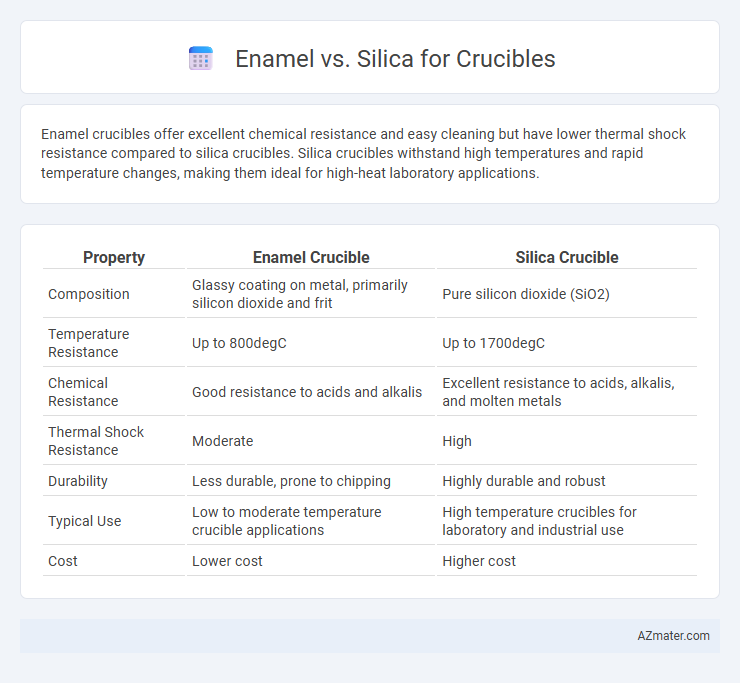 Enamel vs. Silica for Crucibles

Enamel crucibles offer excellent chemical resistance and easy cleaning but have lower thermal shock resistance compared to silica crucibles. Silica crucibles withstand high temperatures and rapid temperature changes, making them ideal for high-heat laboratory applications.

| Property | Enamel Crucible | Silica Crucible |
|---|---|---|
| Composition | Glassy coating on metal, primarily silicon dioxide and frit | Pure silicon dioxide (SiO2) |
| Temperature Resistance | Up to 800degC | Up to 1700degC |
| Chemical Resistance | Good resistance to acids and alkalis | Excellent resistance to acids, alkalis, and molten metals |
| Thermal Shock Resistance | Moderate | High |
| Durability | Less durable, prone to chipping | Highly durable and robust |
| Typical Use | Low to moderate temperature crucible applications | High temperature crucibles for laboratory and industrial use |
| Cost | Lower cost | Higher cost |

AZmater.com