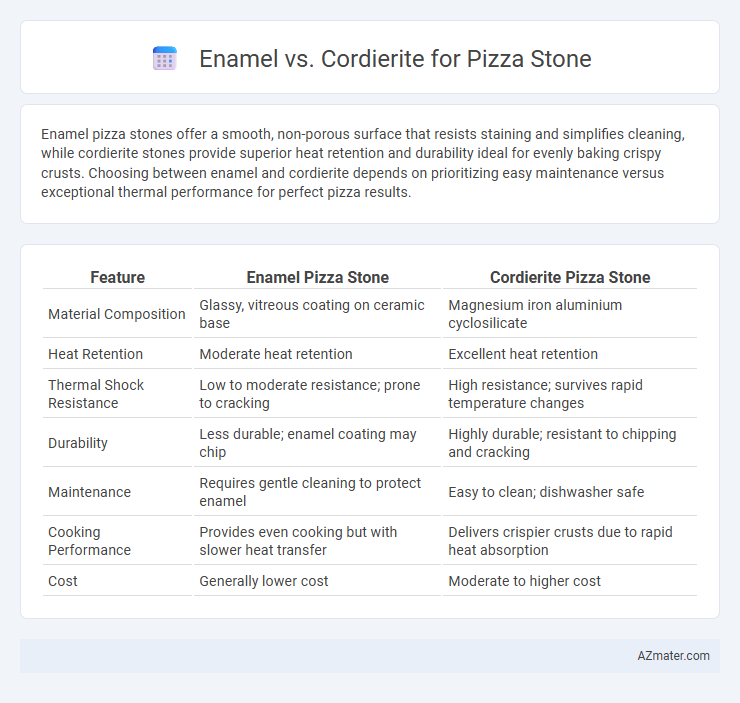 Enamel vs. Cordierite for Pizza Stone

Enamel pizza stones offer a smooth, non-porous surface that resists staining and simplifies cleaning, while cordierite stones provide superior heat retention and durability ideal for evenly baking crispy crusts. Choosing between enamel and cordierite depends on prioritizing easy maintenance versus exceptional thermal performance for perfect pizza results.

| Feature | Enamel Pizza Stone | Cordierite Pizza Stone |
|---|---|---|
| Material Composition | Glassy, vitreous coating on ceramic base | Magnesium iron aluminium cyclosilicate |
| Heat Retention | Moderate heat retention | Excellent heat retention |
| Thermal Shock Resistance | Low to moderate resistance; prone to cracking | High resistance; survives rapid temperature changes |
| Durability | Less durable; enamel coating may chip | Highly durable; resistant to chipping and cracking |
| Maintenance | Requires gentle cleaning to protect enamel | Easy to clean; dishwasher safe |
| Cooking Performance | Provides even cooking but with slower heat transfer | Delivers crispier crusts due to rapid heat absorption |
| Cost | Generally lower cost | Moderate to higher cost |

AZmater.com