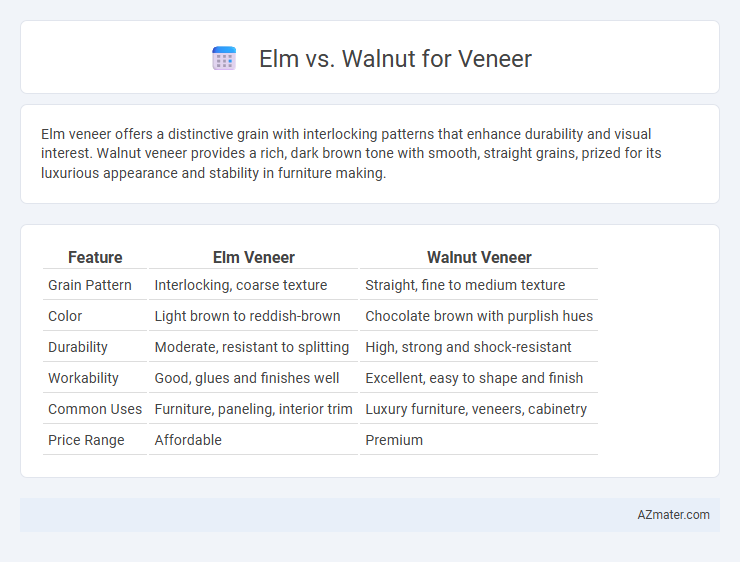 Elm vs. Walnut for Veneer

Elm veneer offers a distinctive grain with interlocking patterns that enhance durability and visual interest. Walnut veneer provides a rich, dark brown tone with smooth, straight grains, prized for its luxurious appearance and stability in furniture making.

| Feature | Elm Veneer | Walnut Veneer |
|---|---|---|
| Grain Pattern | Interlocking, coarse texture | Straight, fine to medium texture |
| Color | Light brown to reddish-brown | Chocolate brown with purplish hues |
| Durability | Moderate, resistant to splitting | High, strong and shock-resistant |
| Workability | Good, glues and finishes well | Excellent, easy to shape and finish |
| Common Uses | Furniture, paneling, interior trim | Luxury furniture, veneers, cabinetry |
| Price Range | Affordable | Premium |

AZmater.com