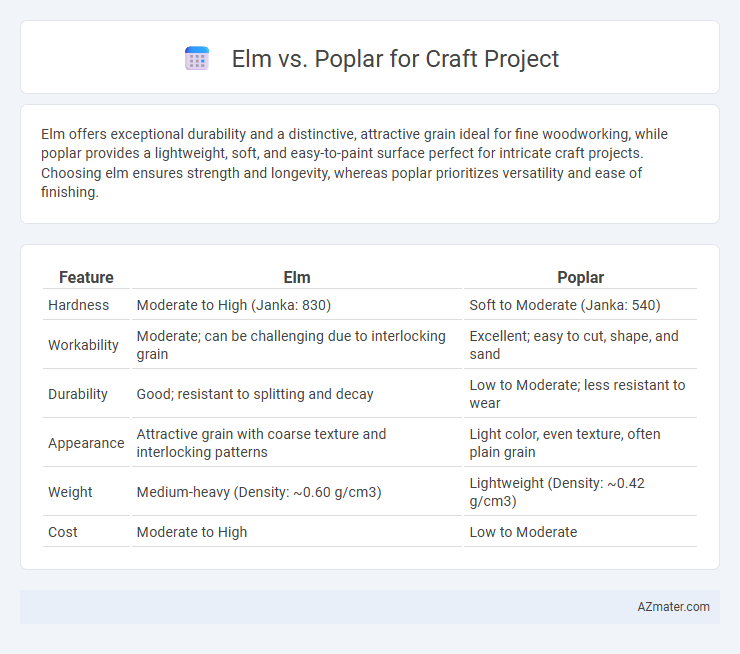 Elm vs. Poplar for Craft Project

Elm offers exceptional durability and a distinctive, attractive grain ideal for fine woodworking, while poplar provides a lightweight, soft, and easy-to-paint surface perfect for intricate craft projects. Choosing elm ensures strength and longevity, whereas poplar prioritizes versatility and ease of finishing.

| Feature | Elm | Poplar |
|---|---|---|
| Hardness | Moderate to High (Janka: 830) | Soft to Moderate (Janka: 540) |
| Workability | Moderate; can be challenging due to interlocking grain | Excellent; easy to cut, shape, and sand |
| Durability | Good; resistant to splitting and decay | Low to Moderate; less resistant to wear |
| Appearance | Attractive grain with coarse texture and interlocking patterns | Light color, even texture, often plain grain |
| Weight | Medium-heavy (Density: ~0.60 g/cm3) | Lightweight (Density: ~0.42 g/cm3) |
| Cost | Moderate to High | Low to Moderate |

AZmater.com