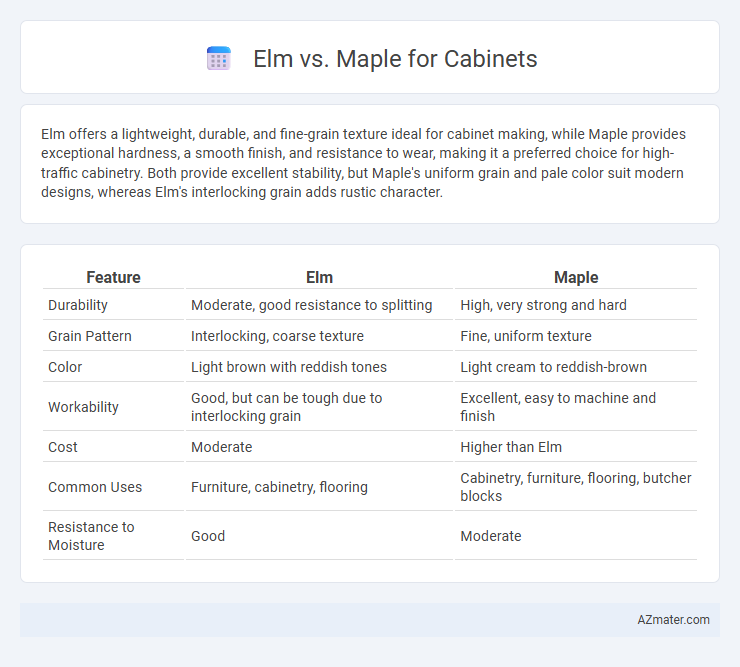 Elm vs. Maple for Cabinets

Elm offers a lightweight, durable, and fine-grain texture ideal for cabinet making, while Maple provides exceptional hardness, a smooth finish, and resistance to wear, making it a preferred choice for high-traffic cabinetry. Both provide excellent stability, but Maple's uniform grain and pale color suit modern designs, whereas Elm's interlocking grain adds rustic character.

| Feature | Elm | Maple |
|---|---|---|
| Durability | Moderate, good resistance to splitting | High, very strong and hard |
| Grain Pattern | Interlocking, coarse texture | Fine, uniform texture |
| Color | Light brown with reddish tones | Light cream to reddish-brown |
| Workability | Good, but can be tough due to interlocking grain | Excellent, easy to machine and finish |
| Cost | Moderate | Higher than Elm |
| Common Uses | Furniture, cabinetry, flooring | Cabinetry, furniture, flooring, butcher blocks |
| Resistance to Moisture | Good | Moderate |

AZmater.com