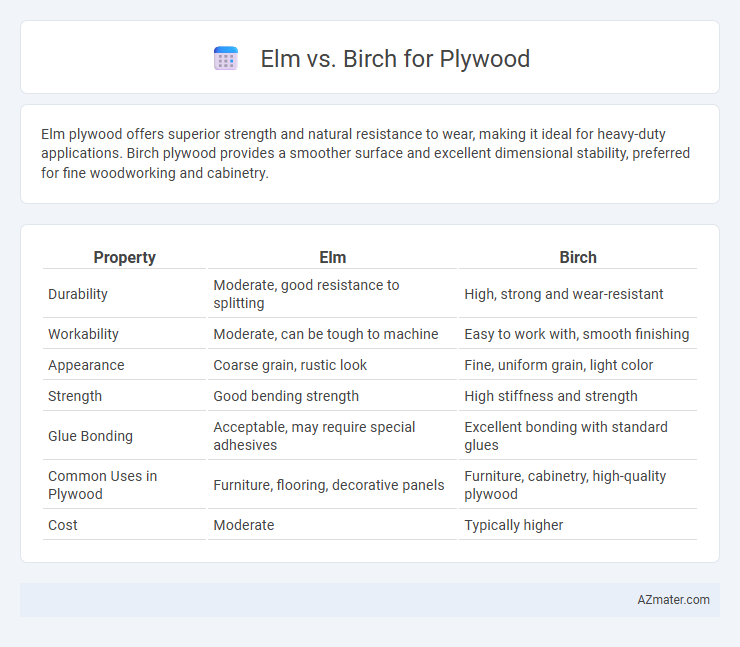 Elm vs. Birch for Plywood

Elm plywood offers superior strength and natural resistance to wear, making it ideal for heavy-duty applications. Birch plywood provides a smoother surface and excellent dimensional stability, preferred for fine woodworking and cabinetry.

| Property | Elm | Birch |
|---|---|---|
| Durability | Moderate, good resistance to splitting | High, strong and wear-resistant |
| Workability | Moderate, can be tough to machine | Easy to work with, smooth finishing |
| Appearance | Coarse grain, rustic look | Fine, uniform grain, light color |
| Strength | Good bending strength | High stiffness and strength |
| Glue Bonding | Acceptable, may require special adhesives | Excellent bonding with standard glues |
| Common Uses in Plywood | Furniture, flooring, decorative panels | Furniture, cabinetry, high-quality plywood |
| Cost | Moderate | Typically higher |

AZmater.com