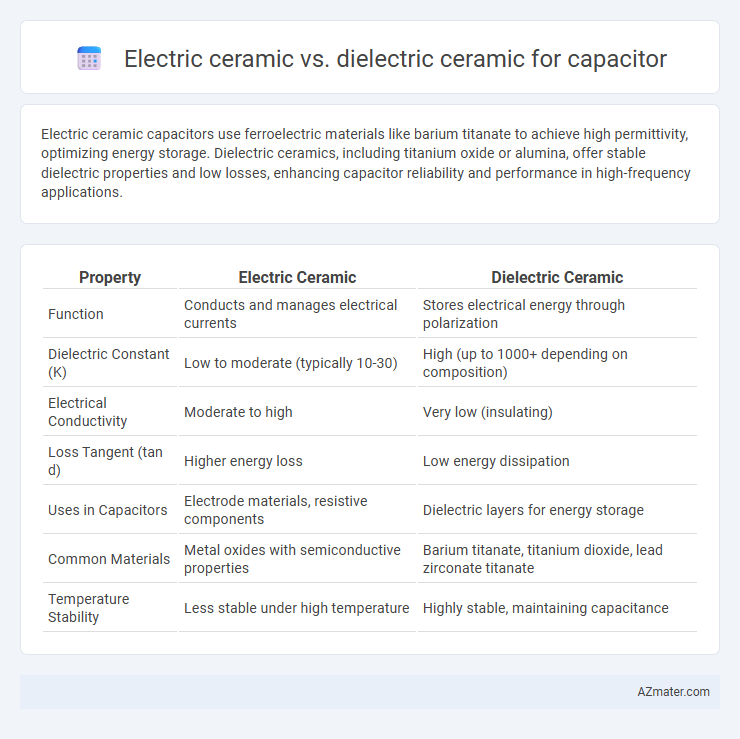 Electric ceramic vs. dielectric ceramic for capacitor

Electric ceramic capacitors use ferroelectric materials like barium titanate to achieve high permittivity, optimizing energy storage. Dielectric ceramics, including titanium oxide or alumina, offer stable dielectric properties and low losses, enhancing capacitor reliability and performance in high-frequency applications.

| Property | Electric Ceramic | Dielectric Ceramic |
|---|---|---|
| Function | Conducts and manages electrical currents | Stores electrical energy through polarization |
| Dielectric Constant (K) | Low to moderate (typically 10-30) | High (up to 1000+ depending on composition) |
| Electrical Conductivity | Moderate to high | Very low (insulating) |
| Loss Tangent (tan d) | Higher energy loss | Low energy dissipation |
| Uses in Capacitors | Electrode materials, resistive components | Dielectric layers for energy storage |
| Common Materials | Metal oxides with semiconductive properties | Barium titanate, titanium dioxide, lead zirconate titanate |
| Temperature Stability | Less stable under high temperature | Highly stable, maintaining capacitance |

AZmater.com