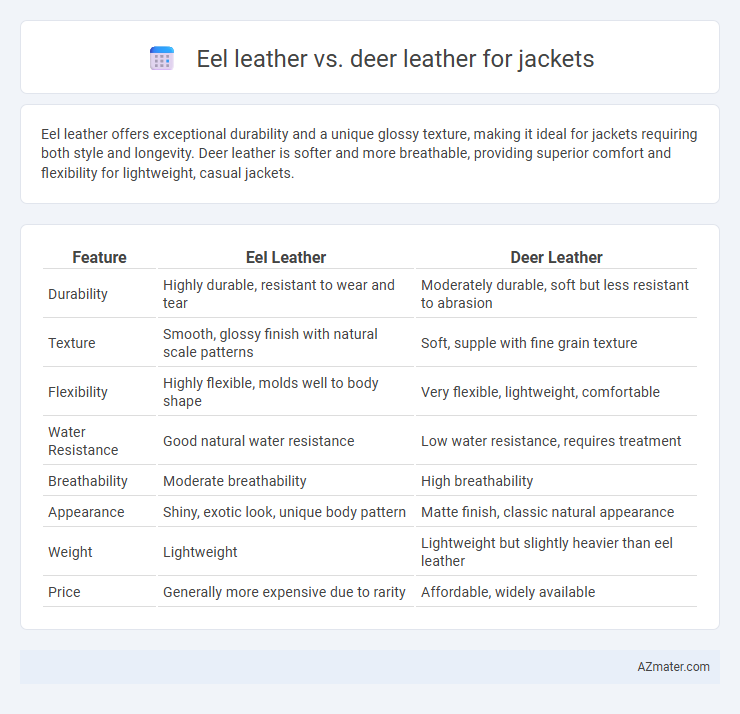 Eel leather vs. deer leather for jackets

Eel leather offers exceptional durability and a unique glossy texture, making it ideal for jackets requiring both style and longevity. Deer leather is softer and more breathable, providing superior comfort and flexibility for lightweight, casual jackets.

| Feature | Eel Leather | Deer Leather |
|---|---|---|
| Durability | Highly durable, resistant to wear and tear | Moderately durable, soft but less resistant to abrasion |
| Texture | Smooth, glossy finish with natural scale patterns | Soft, supple with fine grain texture |
| Flexibility | Highly flexible, molds well to body shape | Very flexible, lightweight, comfortable |
| Water Resistance | Good natural water resistance | Low water resistance, requires treatment |
| Breathability | Moderate breathability | High breathability |
| Appearance | Shiny, exotic look, unique body pattern | Matte finish, classic natural appearance |
| Weight | Lightweight | Lightweight but slightly heavier than eel leather |
| Price | Generally more expensive due to rarity | Affordable, widely available |

AZmater.com