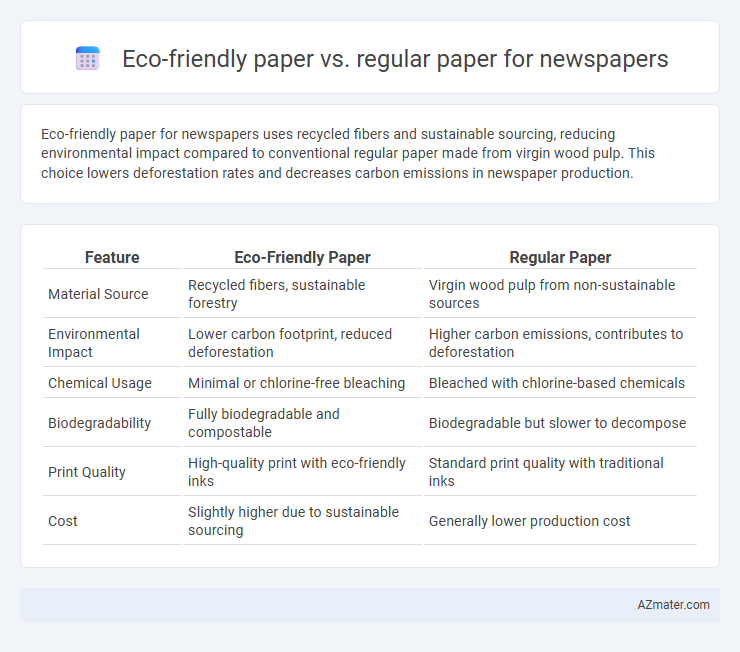 Eco-friendly paper vs. regular paper for newspapers

Eco-friendly paper for newspapers uses recycled fibers and sustainable sourcing, reducing environmental impact compared to conventional regular paper made from virgin wood pulp. This choice lowers deforestation rates and decreases carbon emissions in newspaper production.

| Feature | Eco-Friendly Paper | Regular Paper |
|---|---|---|
| Material Source | Recycled fibers, sustainable forestry | Virgin wood pulp from non-sustainable sources |
| Environmental Impact | Lower carbon footprint, reduced deforestation | Higher carbon emissions, contributes to deforestation |
| Chemical Usage | Minimal or chlorine-free bleaching | Bleached with chlorine-based chemicals |
| Biodegradability | Fully biodegradable and compostable | Biodegradable but slower to decompose |
| Print Quality | High-quality print with eco-friendly inks | Standard print quality with traditional inks |
| Cost | Slightly higher due to sustainable sourcing | Generally lower production cost |

AZmater.com