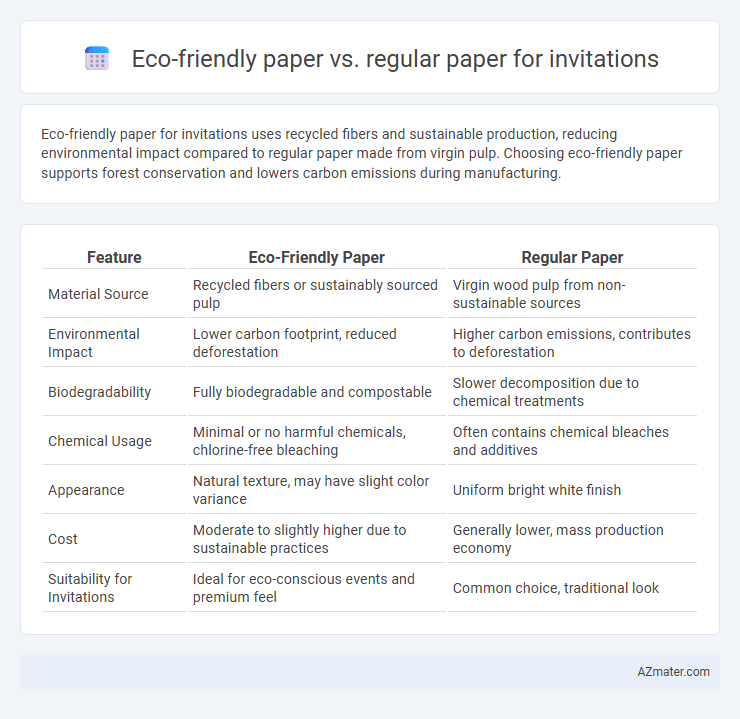 Eco-friendly paper vs. regular paper for invitations

Eco-friendly paper for invitations uses recycled fibers and sustainable production, reducing environmental impact compared to regular paper made from virgin pulp. Choosing eco-friendly paper supports forest conservation and lowers carbon emissions during manufacturing.

| Feature | Eco-Friendly Paper | Regular Paper |
|---|---|---|
| Material Source | Recycled fibers or sustainably sourced pulp | Virgin wood pulp from non-sustainable sources |
| Environmental Impact | Lower carbon footprint, reduced deforestation | Higher carbon emissions, contributes to deforestation |
| Biodegradability | Fully biodegradable and compostable | Slower decomposition due to chemical treatments |
| Chemical Usage | Minimal or no harmful chemicals, chlorine-free bleaching | Often contains chemical bleaches and additives |
| Appearance | Natural texture, may have slight color variance | Uniform bright white finish |
| Cost | Moderate to slightly higher due to sustainable practices | Generally lower, mass production economy |
| Suitability for Invitations | Ideal for eco-conscious events and premium feel | Common choice, traditional look |

AZmater.com