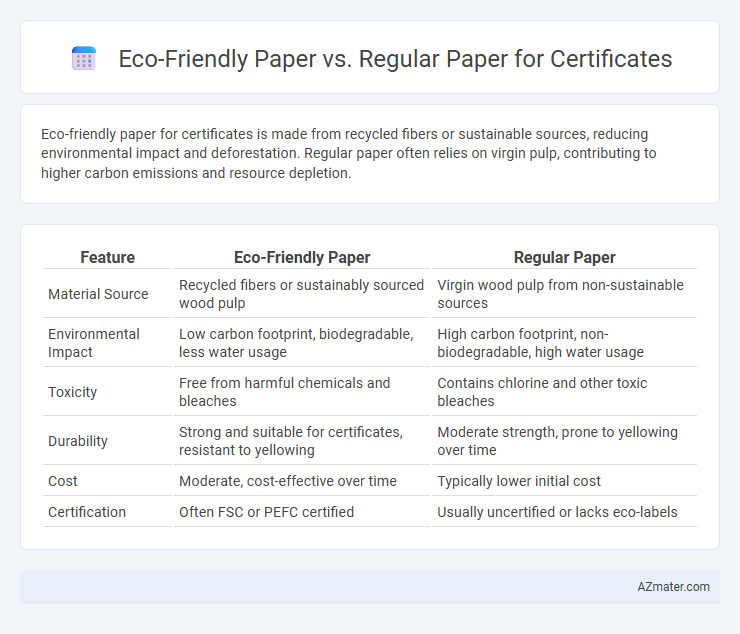 Eco-Friendly Paper vs. Regular Paper for Certificates

Eco-friendly paper for certificates is made from recycled fibers or sustainable sources, reducing environmental impact and deforestation. Regular paper often relies on virgin pulp, contributing to higher carbon emissions and resource depletion.

| Feature | Eco-Friendly Paper | Regular Paper |
|---|---|---|
| Material Source | Recycled fibers or sustainably sourced wood pulp | Virgin wood pulp from non-sustainable sources |
| Environmental Impact | Low carbon footprint, biodegradable, less water usage | High carbon footprint, non-biodegradable, high water usage |
| Toxicity | Free from harmful chemicals and bleaches | Contains chlorine and other toxic bleaches |
| Durability | Strong and suitable for certificates, resistant to yellowing | Moderate strength, prone to yellowing over time |
| Cost | Moderate, cost-effective over time | Typically lower initial cost |
| Certification | Often FSC or PEFC certified | Usually uncertified or lacks eco-labels |

AZmater.com