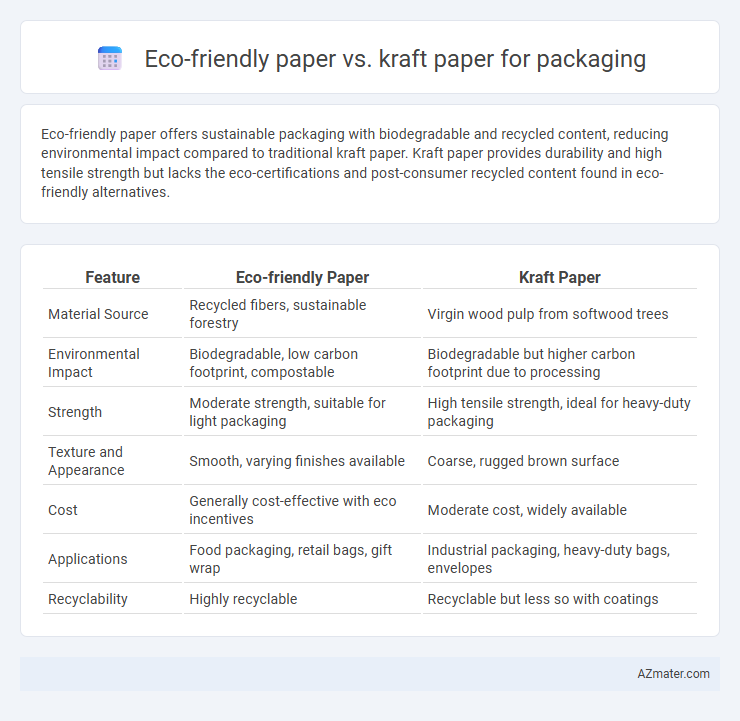 Eco-friendly paper vs. kraft paper for packaging

Eco-friendly paper offers sustainable packaging with biodegradable and recycled content, reducing environmental impact compared to traditional kraft paper. Kraft paper provides durability and high tensile strength but lacks the eco-certifications and post-consumer recycled content found in eco-friendly alternatives.

| Feature | Eco-friendly Paper | Kraft Paper |
|---|---|---|
| Material Source | Recycled fibers, sustainable forestry | Virgin wood pulp from softwood trees |
| Environmental Impact | Biodegradable, low carbon footprint, compostable | Biodegradable but higher carbon footprint due to processing |
| Strength | Moderate strength, suitable for light packaging | High tensile strength, ideal for heavy-duty packaging |
| Texture and Appearance | Smooth, varying finishes available | Coarse, rugged brown surface |
| Cost | Generally cost-effective with eco incentives | Moderate cost, widely available |
| Applications | Food packaging, retail bags, gift wrap | Industrial packaging, heavy-duty bags, envelopes |
| Recyclability | Highly recyclable | Recyclable but less so with coatings |

AZmater.com