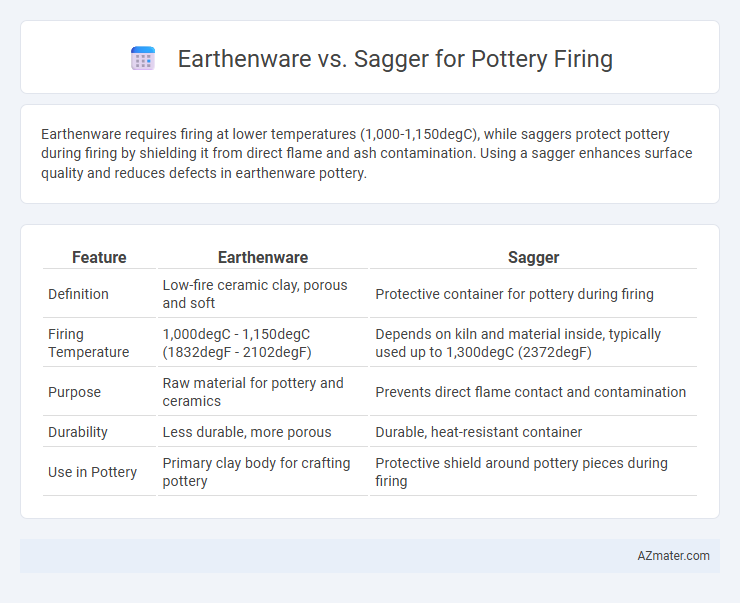 Earthenware vs. Sagger for Pottery Firing

Earthenware requires firing at lower temperatures (1,000-1,150degC), while saggers protect pottery during firing by shielding it from direct flame and ash contamination. Using a sagger enhances surface quality and reduces defects in earthenware pottery.

| Feature | Earthenware | Sagger |
|---|---|---|
| Definition | Low-fire ceramic clay, porous and soft | Protective container for pottery during firing |
| Firing Temperature | 1,000degC - 1,150degC (1832degF - 2102degF) | Depends on kiln and material inside, typically used up to 1,300degC (2372degF) |
| Purpose | Raw material for pottery and ceramics | Prevents direct flame contact and contamination |
| Durability | Less durable, more porous | Durable, heat-resistant container |
| Use in Pottery | Primary clay body for crafting pottery | Protective shield around pottery pieces during firing |

AZmater.com