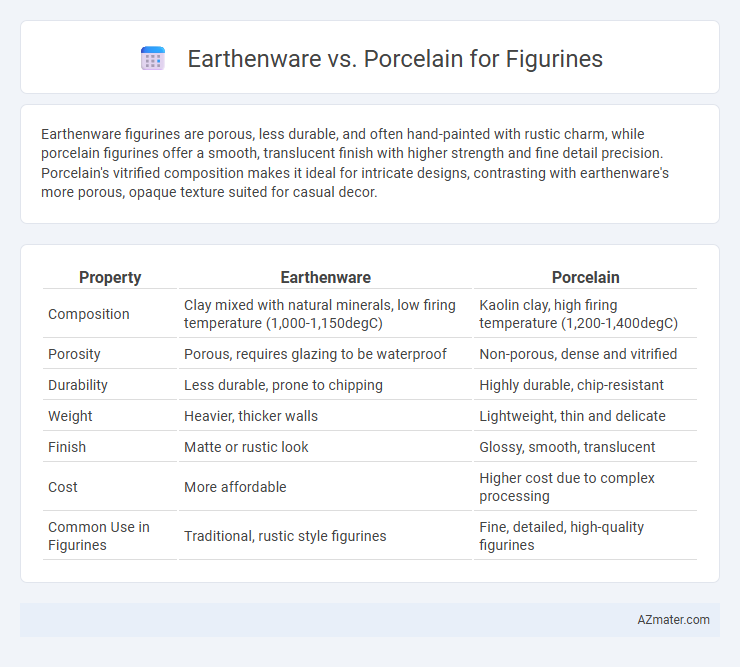 Earthenware vs. Porcelain for Figurines

Earthenware figurines are porous, less durable, and often hand-painted with rustic charm, while porcelain figurines offer a smooth, translucent finish with higher strength and fine detail precision. Porcelain's vitrified composition makes it ideal for intricate designs, contrasting with earthenware's more porous, opaque texture suited for casual decor.

| Property | Earthenware | Porcelain |
|---|---|---|
| Composition | Clay mixed with natural minerals, low firing temperature (1,000-1,150degC) | Kaolin clay, high firing temperature (1,200-1,400degC) |
| Porosity | Porous, requires glazing to be waterproof | Non-porous, dense and vitrified |
| Durability | Less durable, prone to chipping | Highly durable, chip-resistant |
| Weight | Heavier, thicker walls | Lightweight, thin and delicate |
| Finish | Matte or rustic look | Glossy, smooth, translucent |
| Cost | More affordable | Higher cost due to complex processing |
| Common Use in Figurines | Traditional, rustic style figurines | Fine, detailed, high-quality figurines |

AZmater.com