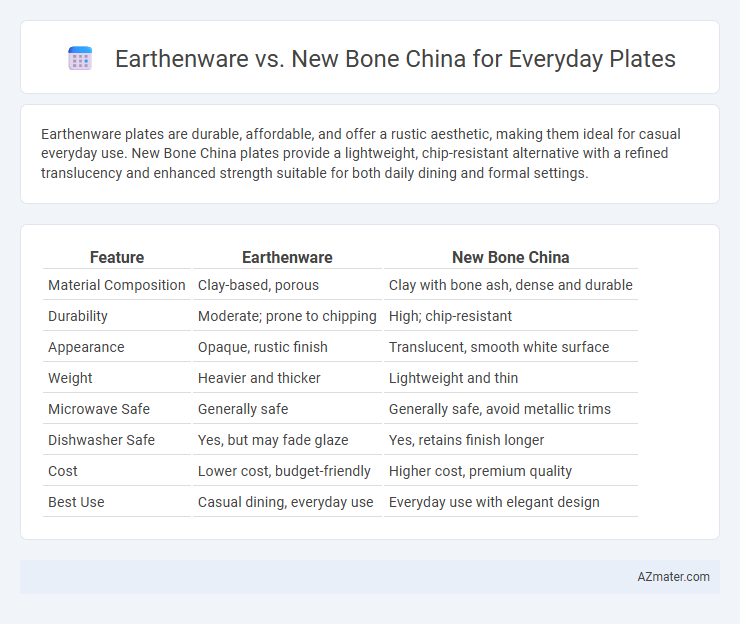 Earthenware vs. New Bone China for Everyday Plates

Earthenware plates are durable, affordable, and offer a rustic aesthetic, making them ideal for casual everyday use. New Bone China plates provide a lightweight, chip-resistant alternative with a refined translucency and enhanced strength suitable for both daily dining and formal settings.

| Feature | Earthenware | New Bone China |
|---|---|---|
| Material Composition | Clay-based, porous | Clay with bone ash, dense and durable |
| Durability | Moderate; prone to chipping | High; chip-resistant |
| Appearance | Opaque, rustic finish | Translucent, smooth white surface |
| Weight | Heavier and thicker | Lightweight and thin |
| Microwave Safe | Generally safe | Generally safe, avoid metallic trims |
| Dishwasher Safe | Yes, but may fade glaze | Yes, retains finish longer |
| Cost | Lower cost, budget-friendly | Higher cost, premium quality |
| Best Use | Casual dining, everyday use | Everyday use with elegant design |

AZmater.com