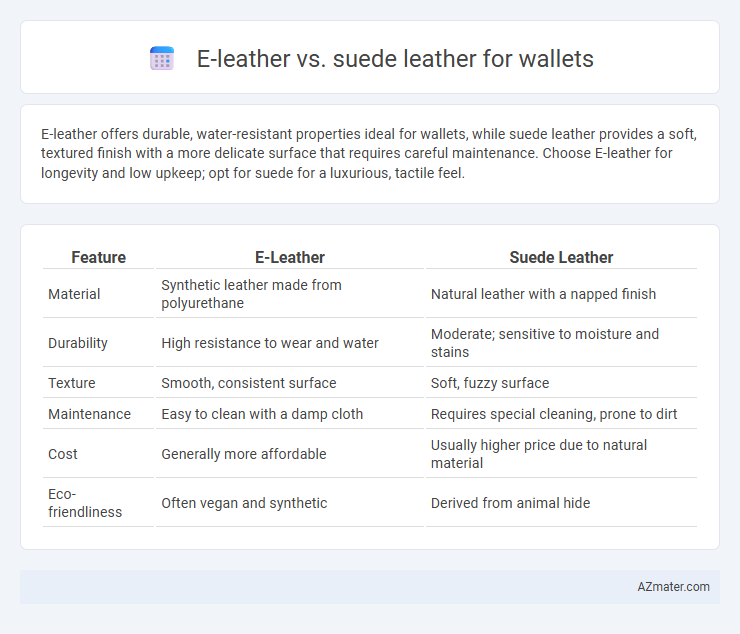 E-leather vs. suede leather for wallets

E-leather offers durable, water-resistant properties ideal for wallets, while suede leather provides a soft, textured finish with a more delicate surface that requires careful maintenance. Choose E-leather for longevity and low upkeep; opt for suede for a luxurious, tactile feel.

| Feature | E-Leather | Suede Leather |
|---|---|---|
| Material | Synthetic leather made from polyurethane | Natural leather with a napped finish |
| Durability | High resistance to wear and water | Moderate; sensitive to moisture and stains |
| Texture | Smooth, consistent surface | Soft, fuzzy surface |
| Maintenance | Easy to clean with a damp cloth | Requires special cleaning, prone to dirt |
| Cost | Generally more affordable | Usually higher price due to natural material |
| Eco-friendliness | Often vegan and synthetic | Derived from animal hide |

AZmater.com