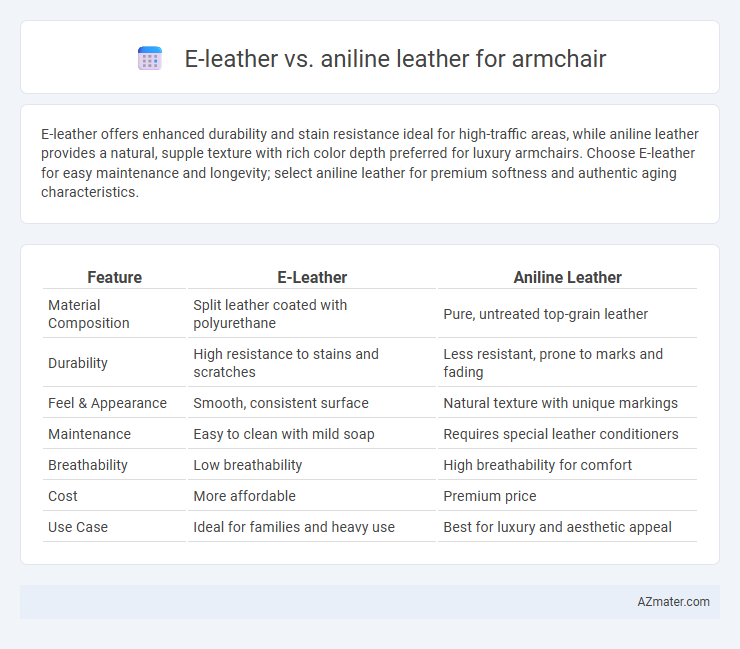 E-leather vs. aniline leather for armchair

E-leather offers enhanced durability and stain resistance ideal for high-traffic areas, while aniline leather provides a natural, supple texture with rich color depth preferred for luxury armchairs. Choose E-leather for easy maintenance and longevity; select aniline leather for premium softness and authentic aging characteristics.

| Feature | E-Leather | Aniline Leather |
|---|---|---|
| Material Composition | Split leather coated with polyurethane | Pure, untreated top-grain leather |
| Durability | High resistance to stains and scratches | Less resistant, prone to marks and fading |
| Feel & Appearance | Smooth, consistent surface | Natural texture with unique markings |
| Maintenance | Easy to clean with mild soap | Requires special leather conditioners |
| Breathability | Low breathability | High breathability for comfort |
| Cost | More affordable | Premium price |
| Use Case | Ideal for families and heavy use | Best for luxury and aesthetic appeal |

AZmater.com