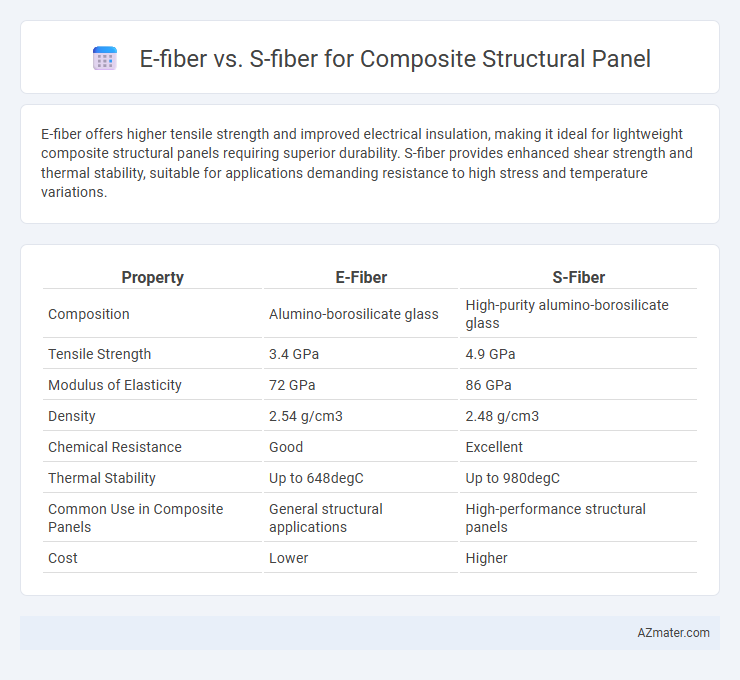 E-fiber vs. S-fiber for Composite Structural Panel

E-fiber offers higher tensile strength and improved electrical insulation, making it ideal for lightweight composite structural panels requiring superior durability. S-fiber provides enhanced shear strength and thermal stability, suitable for applications demanding resistance to high stress and temperature variations.

| Property | E-Fiber | S-Fiber |
|---|---|---|
| Composition | Alumino-borosilicate glass | High-purity alumino-borosilicate glass |
| Tensile Strength | 3.4 GPa | 4.9 GPa |
| Modulus of Elasticity | 72 GPa | 86 GPa |
| Density | 2.54 g/cm3 | 2.48 g/cm3 |
| Chemical Resistance | Good | Excellent |
| Thermal Stability | Up to 648degC | Up to 980degC |
| Common Use in Composite Panels | General structural applications | High-performance structural panels |
| Cost | Lower | Higher |

AZmater.com