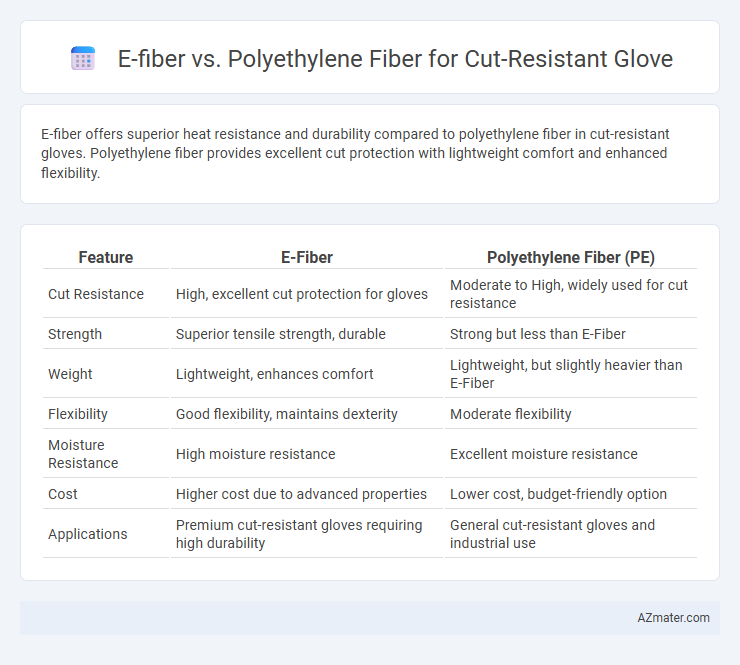 E-fiber vs. Polyethylene Fiber for Cut-Resistant Glove

E-fiber offers superior heat resistance and durability compared to polyethylene fiber in cut-resistant gloves. Polyethylene fiber provides excellent cut protection with lightweight comfort and enhanced flexibility.

| Feature | E-Fiber | Polyethylene Fiber (PE) |
|---|---|---|
| Cut Resistance | High, excellent cut protection for gloves | Moderate to High, widely used for cut resistance |
| Strength | Superior tensile strength, durable | Strong but less than E-Fiber |
| Weight | Lightweight, enhances comfort | Lightweight, but slightly heavier than E-Fiber |
| Flexibility | Good flexibility, maintains dexterity | Moderate flexibility |
| Moisture Resistance | High moisture resistance | Excellent moisture resistance |
| Cost | Higher cost due to advanced properties | Lower cost, budget-friendly option |
| Applications | Premium cut-resistant gloves requiring high durability | General cut-resistant gloves and industrial use |

AZmater.com