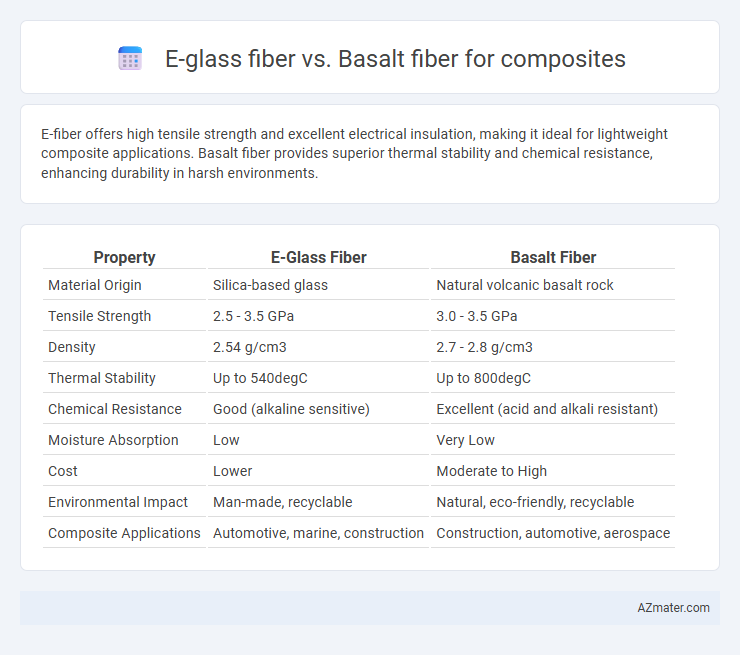 E-glass fiber vs. Basalt fiber for composites

E-fiber offers high tensile strength and excellent electrical insulation, making it ideal for lightweight composite applications. Basalt fiber provides superior thermal stability and chemical resistance, enhancing durability in harsh environments.

| Property | E-Glass Fiber | Basalt Fiber |
|---|---|---|
| Material Origin | Silica-based glass | Natural volcanic basalt rock |
| Tensile Strength | 2.5 - 3.5 GPa | 3.0 - 3.5 GPa |
| Density | 2.54 g/cm3 | 2.7 - 2.8 g/cm3 |
| Thermal Stability | Up to 540degC | Up to 800degC |
| Chemical Resistance | Good (alkaline sensitive) | Excellent (acid and alkali resistant) |
| Moisture Absorption | Low | Very Low |
| Cost | Lower | Moderate to High |
| Environmental Impact | Man-made, recyclable | Natural, eco-friendly, recyclable |
| Composite Applications | Automotive, marine, construction | Construction, automotive, aerospace |

AZmater.com