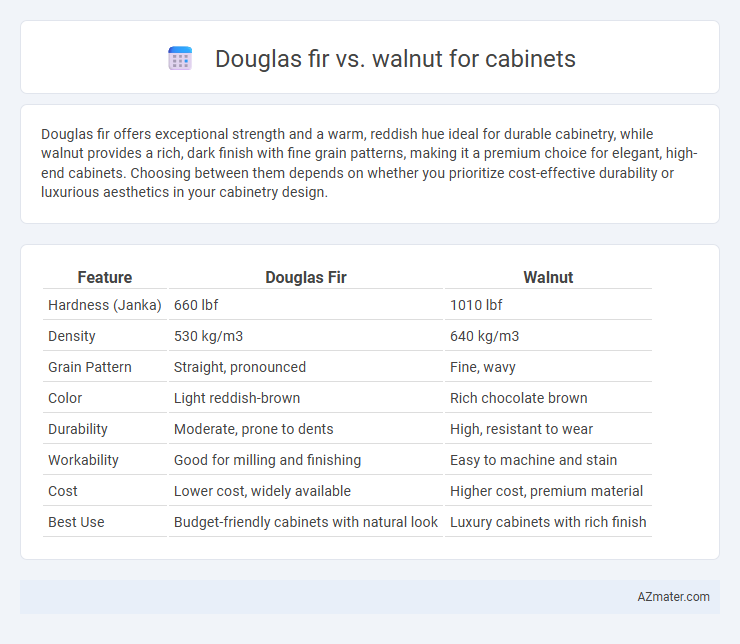 Douglas fir vs. walnut for cabinets

Douglas fir offers exceptional strength and a warm, reddish hue ideal for durable cabinetry, while walnut provides a rich, dark finish with fine grain patterns, making it a premium choice for elegant, high-end cabinets. Choosing between them depends on whether you prioritize cost-effective durability or luxurious aesthetics in your cabinetry design.

| Feature | Douglas Fir | Walnut |
|---|---|---|
| Hardness (Janka) | 660 lbf | 1010 lbf |
| Density | 530 kg/m3 | 640 kg/m3 |
| Grain Pattern | Straight, pronounced | Fine, wavy |
| Color | Light reddish-brown | Rich chocolate brown |
| Durability | Moderate, prone to dents | High, resistant to wear |
| Workability | Good for milling and finishing | Easy to machine and stain |
| Cost | Lower cost, widely available | Higher cost, premium material |
| Best Use | Budget-friendly cabinets with natural look | Luxury cabinets with rich finish |

AZmater.com