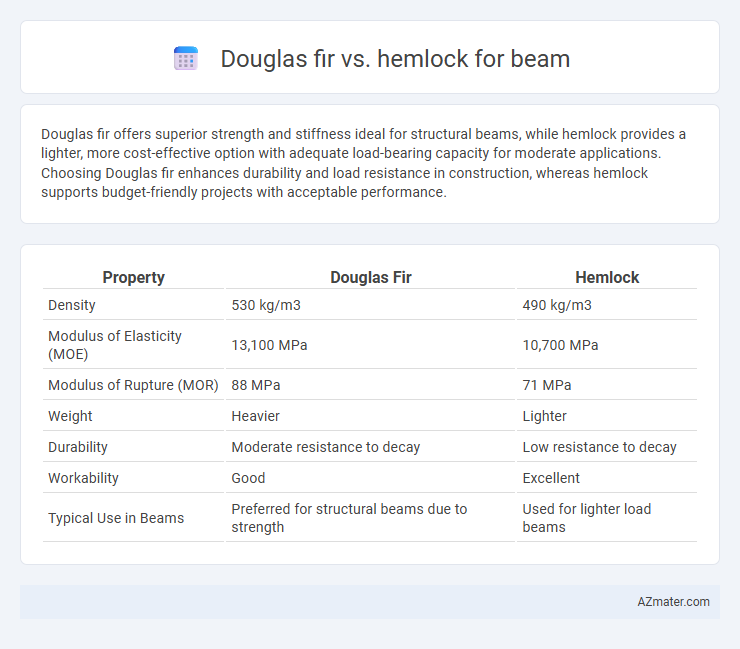 Douglas fir vs. hemlock for beam

Douglas fir offers superior strength and stiffness ideal for structural beams, while hemlock provides a lighter, more cost-effective option with adequate load-bearing capacity for moderate applications. Choosing Douglas fir enhances durability and load resistance in construction, whereas hemlock supports budget-friendly projects with acceptable performance.

| Property | Douglas Fir | Hemlock |
|---|---|---|
| Density | 530 kg/m3 | 490 kg/m3 |
| Modulus of Elasticity (MOE) | 13,100 MPa | 10,700 MPa |
| Modulus of Rupture (MOR) | 88 MPa | 71 MPa |
| Weight | Heavier | Lighter |
| Durability | Moderate resistance to decay | Low resistance to decay |
| Workability | Good | Excellent |
| Typical Use in Beams | Preferred for structural beams due to strength | Used for lighter load beams |

AZmater.com