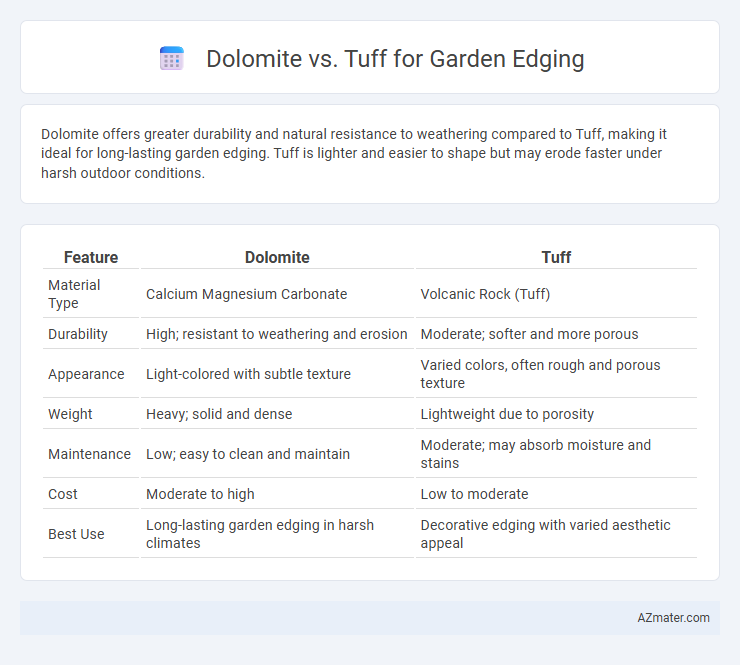 Dolomite vs. Tuff for Garden Edging

Dolomite offers greater durability and natural resistance to weathering compared to Tuff, making it ideal for long-lasting garden edging. Tuff is lighter and easier to shape but may erode faster under harsh outdoor conditions.

| Feature | Dolomite | Tuff |
|---|---|---|
| Material Type | Calcium Magnesium Carbonate | Volcanic Rock (Tuff) |
| Durability | High; resistant to weathering and erosion | Moderate; softer and more porous |
| Appearance | Light-colored with subtle texture | Varied colors, often rough and porous texture |
| Weight | Heavy; solid and dense | Lightweight due to porosity |
| Maintenance | Low; easy to clean and maintain | Moderate; may absorb moisture and stains |
| Cost | Moderate to high | Low to moderate |
| Best Use | Long-lasting garden edging in harsh climates | Decorative edging with varied aesthetic appeal |

AZmater.com