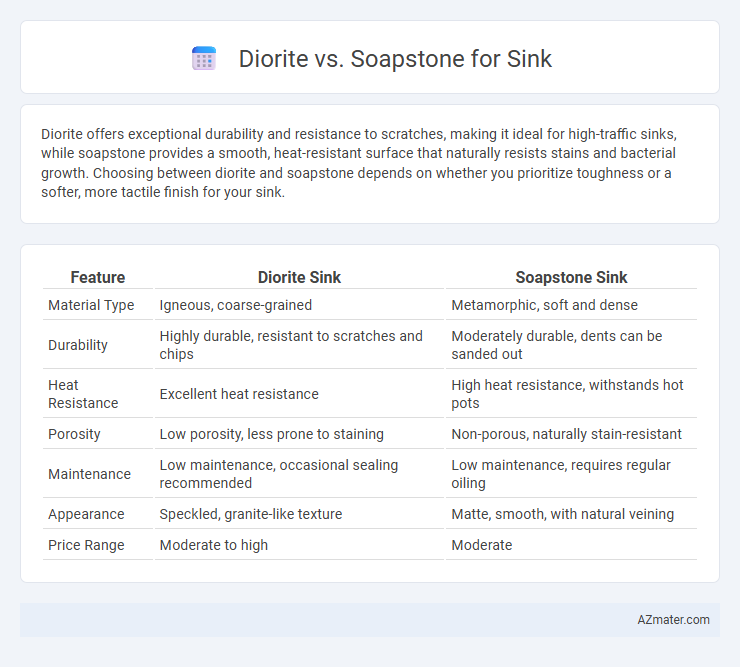 Diorite vs. Soapstone for Sink

Diorite offers exceptional durability and resistance to scratches, making it ideal for high-traffic sinks, while soapstone provides a smooth, heat-resistant surface that naturally resists stains and bacterial growth. Choosing between diorite and soapstone depends on whether you prioritize toughness or a softer, more tactile finish for your sink.

| Feature | Diorite Sink | Soapstone Sink |
|---|---|---|
| Material Type | Igneous, coarse-grained | Metamorphic, soft and dense |
| Durability | Highly durable, resistant to scratches and chips | Moderately durable, dents can be sanded out |
| Heat Resistance | Excellent heat resistance | High heat resistance, withstands hot pots |
| Porosity | Low porosity, less prone to staining | Non-porous, naturally stain-resistant |
| Maintenance | Low maintenance, occasional sealing recommended | Low maintenance, requires regular oiling |
| Appearance | Speckled, granite-like texture | Matte, smooth, with natural veining |
| Price Range | Moderate to high | Moderate |

AZmater.com