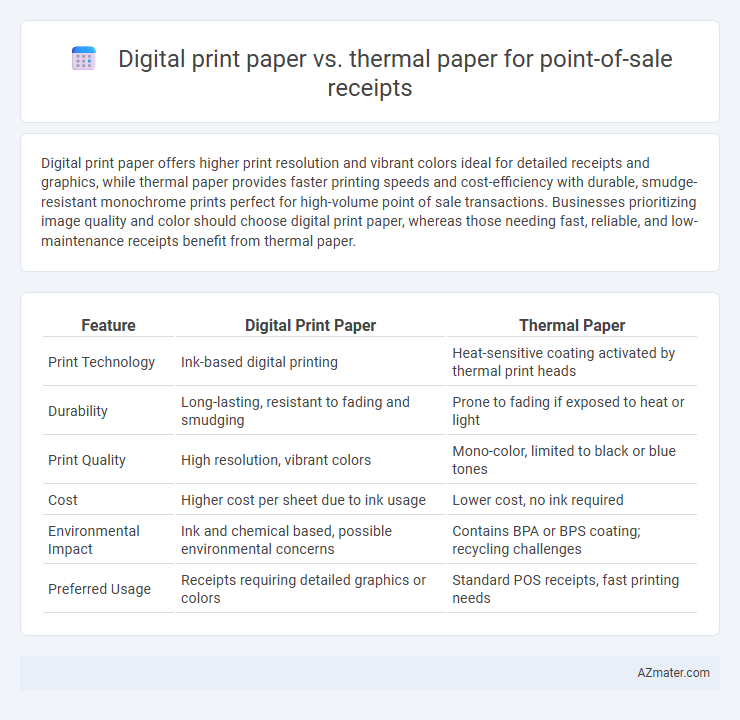 Digital print paper vs. thermal paper for point-of-sale receipts

Digital print paper offers higher print resolution and vibrant colors ideal for detailed receipts and graphics, while thermal paper provides faster printing speeds and cost-efficiency with durable, smudge-resistant monochrome prints perfect for high-volume point of sale transactions. Businesses prioritizing image quality and color should choose digital print paper, whereas those needing fast, reliable, and low-maintenance receipts benefit from thermal paper.

| Feature | Digital Print Paper | Thermal Paper |
|---|---|---|
| Print Technology | Ink-based digital printing | Heat-sensitive coating activated by thermal print heads |
| Durability | Long-lasting, resistant to fading and smudging | Prone to fading if exposed to heat or light |
| Print Quality | High resolution, vibrant colors | Mono-color, limited to black or blue tones |
| Cost | Higher cost per sheet due to ink usage | Lower cost, no ink required |
| Environmental Impact | Ink and chemical based, possible environmental concerns | Contains BPA or BPS coating; recycling challenges |
| Preferred Usage | Receipts requiring detailed graphics or colors | Standard POS receipts, fast printing needs |

AZmater.com