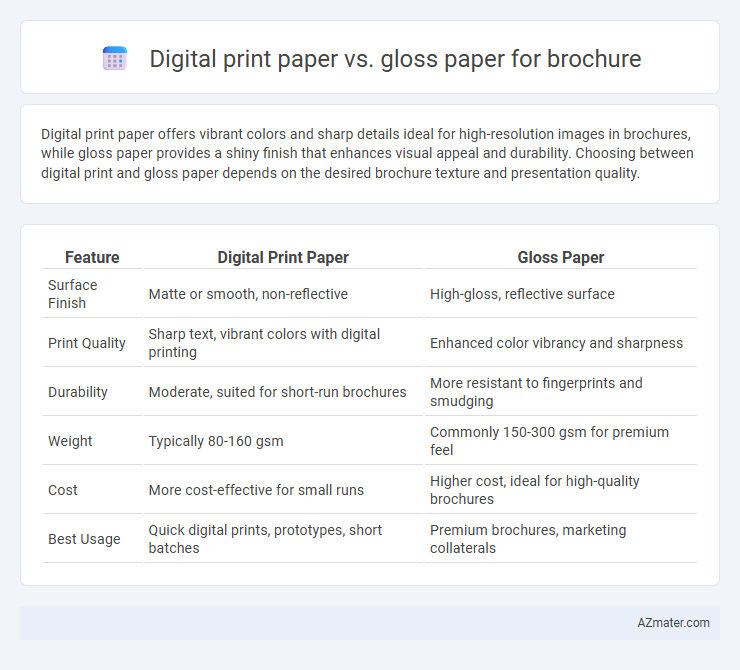 Digital print paper vs. gloss paper for brochure

Digital print paper offers vibrant colors and sharp details ideal for high-resolution images in brochures, while gloss paper provides a shiny finish that enhances visual appeal and durability. Choosing between digital print and gloss paper depends on the desired brochure texture and presentation quality.

| Feature | Digital Print Paper | Gloss Paper |
|---|---|---|
| Surface Finish | Matte or smooth, non-reflective | High-gloss, reflective surface |
| Print Quality | Sharp text, vibrant colors with digital printing | Enhanced color vibrancy and sharpness |
| Durability | Moderate, suited for short-run brochures | More resistant to fingerprints and smudging |
| Weight | Typically 80-160 gsm | Commonly 150-300 gsm for premium feel |
| Cost | More cost-effective for small runs | Higher cost, ideal for high-quality brochures |
| Best Usage | Quick digital prints, prototypes, short batches | Premium brochures, marketing collaterals |

AZmater.com