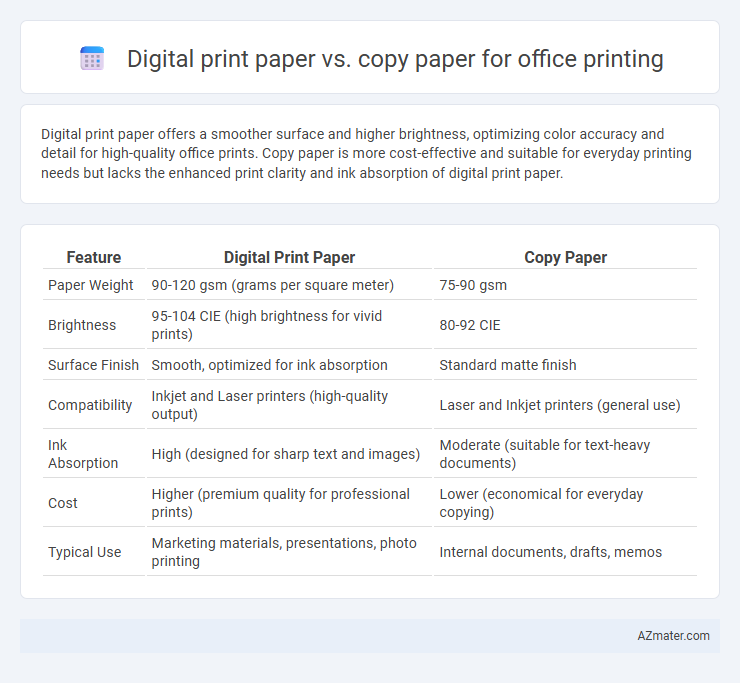 Digital print paper vs. copy paper for office printing

Digital print paper offers a smoother surface and higher brightness, optimizing color accuracy and detail for high-quality office prints. Copy paper is more cost-effective and suitable for everyday printing needs but lacks the enhanced print clarity and ink absorption of digital print paper.

| Feature | Digital Print Paper | Copy Paper |
|---|---|---|
| Paper Weight | 90-120 gsm (grams per square meter) | 75-90 gsm |
| Brightness | 95-104 CIE (high brightness for vivid prints) | 80-92 CIE |
| Surface Finish | Smooth, optimized for ink absorption | Standard matte finish |
| Compatibility | Inkjet and Laser printers (high-quality output) | Laser and Inkjet printers (general use) |
| Ink Absorption | High (designed for sharp text and images) | Moderate (suitable for text-heavy documents) |
| Cost | Higher (premium quality for professional prints) | Lower (economical for everyday copying) |
| Typical Use | Marketing materials, presentations, photo printing | Internal documents, drafts, memos |

AZmater.com