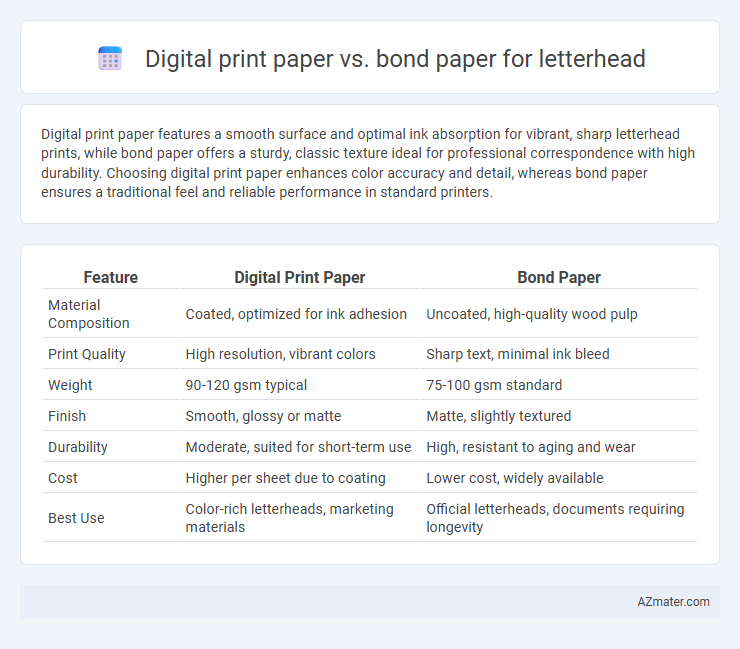 Digital print paper vs. bond paper for letterhead

Digital print paper features a smooth surface and optimal ink absorption for vibrant, sharp letterhead prints, while bond paper offers a sturdy, classic texture ideal for professional correspondence with high durability. Choosing digital print paper enhances color accuracy and detail, whereas bond paper ensures a traditional feel and reliable performance in standard printers.

| Feature | Digital Print Paper | Bond Paper |
|---|---|---|
| Material Composition | Coated, optimized for ink adhesion | Uncoated, high-quality wood pulp |
| Print Quality | High resolution, vibrant colors | Sharp text, minimal ink bleed |
| Weight | 90-120 gsm typical | 75-100 gsm standard |
| Finish | Smooth, glossy or matte | Matte, slightly textured |
| Durability | Moderate, suited for short-term use | High, resistant to aging and wear |
| Cost | Higher per sheet due to coating | Lower cost, widely available |
| Best Use | Color-rich letterheads, marketing materials | Official letterheads, documents requiring longevity |

AZmater.com