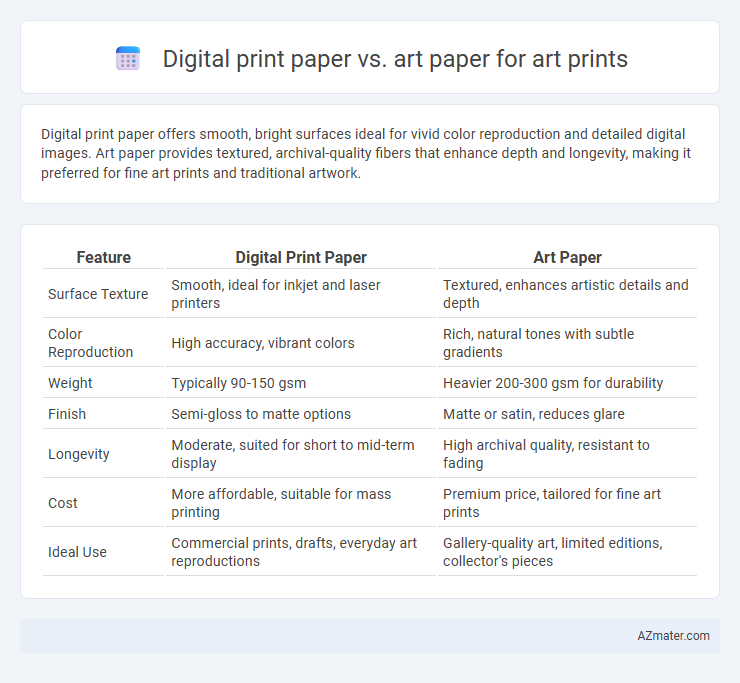 Digital print paper vs. art paper for art prints

Digital print paper offers smooth, bright surfaces ideal for vivid color reproduction and detailed digital images. Art paper provides textured, archival-quality fibers that enhance depth and longevity, making it preferred for fine art prints and traditional artwork.

| Feature | Digital Print Paper | Art Paper |
|---|---|---|
| Surface Texture | Smooth, ideal for inkjet and laser printers | Textured, enhances artistic details and depth |
| Color Reproduction | High accuracy, vibrant colors | Rich, natural tones with subtle gradients |
| Weight | Typically 90-150 gsm | Heavier 200-300 gsm for durability |
| Finish | Semi-gloss to matte options | Matte or satin, reduces glare |
| Longevity | Moderate, suited for short to mid-term display | High archival quality, resistant to fading |
| Cost | More affordable, suitable for mass printing | Premium price, tailored for fine art prints |
| Ideal Use | Commercial prints, drafts, everyday art reproductions | Gallery-quality art, limited editions, collector's pieces |

AZmater.com