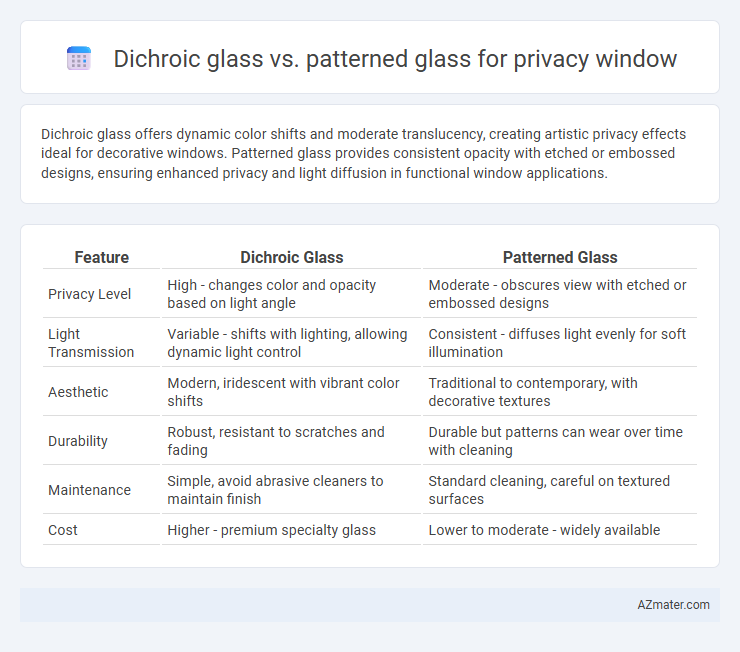 Dichroic glass vs. patterned glass for privacy window

Dichroic glass offers dynamic color shifts and moderate translucency, creating artistic privacy effects ideal for decorative windows. Patterned glass provides consistent opacity with etched or embossed designs, ensuring enhanced privacy and light diffusion in functional window applications.

| Feature | Dichroic Glass | Patterned Glass |
|---|---|---|
| Privacy Level | High - changes color and opacity based on light angle | Moderate - obscures view with etched or embossed designs |
| Light Transmission | Variable - shifts with lighting, allowing dynamic light control | Consistent - diffuses light evenly for soft illumination |
| Aesthetic | Modern, iridescent with vibrant color shifts | Traditional to contemporary, with decorative textures |
| Durability | Robust, resistant to scratches and fading | Durable but patterns can wear over time with cleaning |
| Maintenance | Simple, avoid abrasive cleaners to maintain finish | Standard cleaning, careful on textured surfaces |
| Cost | Higher - premium specialty glass | Lower to moderate - widely available |

AZmater.com