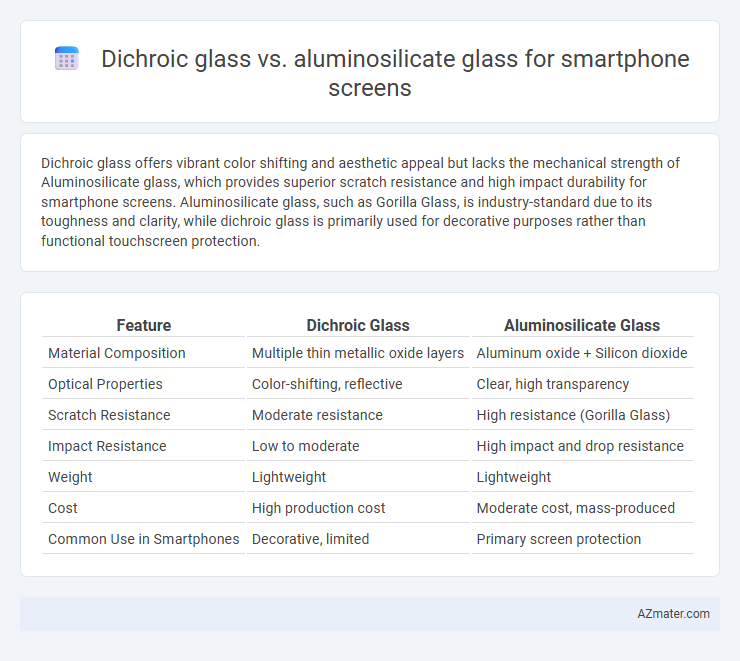 Dichroic glass vs. aluminosilicate glass for smartphone screens

Dichroic glass offers vibrant color shifting and aesthetic appeal but lacks the mechanical strength of Aluminosilicate glass, which provides superior scratch resistance and high impact durability for smartphone screens. Aluminosilicate glass, such as Gorilla Glass, is industry-standard due to its toughness and clarity, while dichroic glass is primarily used for decorative purposes rather than functional touchscreen protection.

| Feature | Dichroic Glass | Aluminosilicate Glass |
|---|---|---|
| Material Composition | Multiple thin metallic oxide layers | Aluminum oxide + Silicon dioxide |
| Optical Properties | Color-shifting, reflective | Clear, high transparency |
| Scratch Resistance | Moderate resistance | High resistance (Gorilla Glass) |
| Impact Resistance | Low to moderate | High impact and drop resistance |
| Weight | Lightweight | Lightweight |
| Cost | High production cost | Moderate cost, mass-produced |
| Common Use in Smartphones | Decorative, limited | Primary screen protection |

AZmater.com