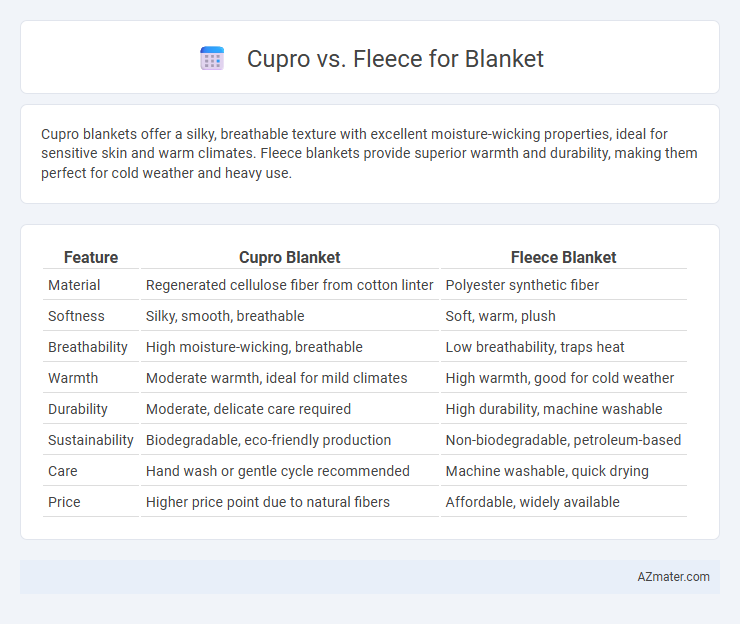 Cupro vs. Fleece for Blanket

Cupro blankets offer a silky, breathable texture with excellent moisture-wicking properties, ideal for sensitive skin and warm climates. Fleece blankets provide superior warmth and durability, making them perfect for cold weather and heavy use.

| Feature | Cupro Blanket | Fleece Blanket |
|---|---|---|
| Material | Regenerated cellulose fiber from cotton linter | Polyester synthetic fiber |
| Softness | Silky, smooth, breathable | Soft, warm, plush |
| Breathability | High moisture-wicking, breathable | Low breathability, traps heat |
| Warmth | Moderate warmth, ideal for mild climates | High warmth, good for cold weather |
| Durability | Moderate, delicate care required | High durability, machine washable |
| Sustainability | Biodegradable, eco-friendly production | Non-biodegradable, petroleum-based |
| Care | Hand wash or gentle cycle recommended | Machine washable, quick drying |
| Price | Higher price point due to natural fibers | Affordable, widely available |

AZmater.com