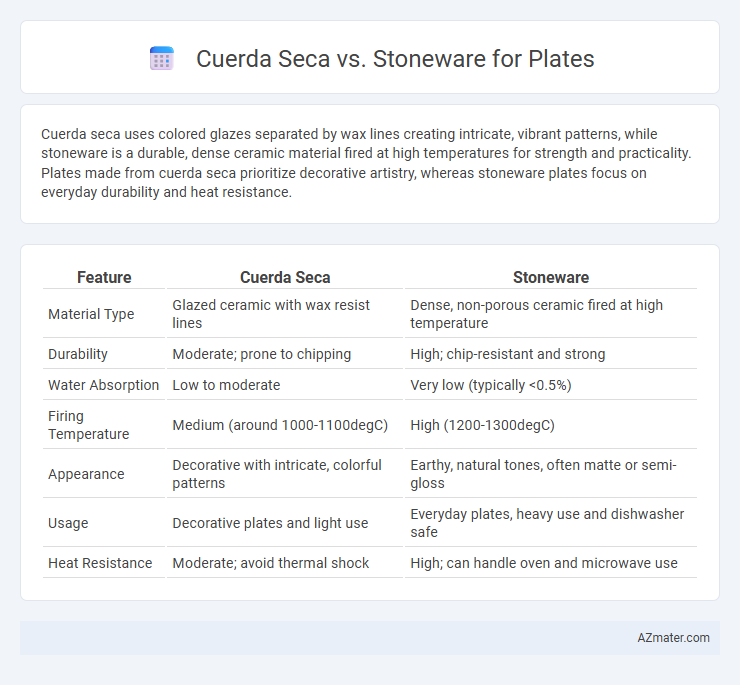 Cuerda Seca vs. Stoneware for Plates

Cuerda seca uses colored glazes separated by wax lines creating intricate, vibrant patterns, while stoneware is a durable, dense ceramic material fired at high temperatures for strength and practicality. Plates made from cuerda seca prioritize decorative artistry, whereas stoneware plates focus on everyday durability and heat resistance.

| Feature | Cuerda Seca | Stoneware |
|---|---|---|
| Material Type | Glazed ceramic with wax resist lines | Dense, non-porous ceramic fired at high temperature |
| Durability | Moderate; prone to chipping | High; chip-resistant and strong |
| Water Absorption | Low to moderate | Very low (typically <0.5%) |
| Firing Temperature | Medium (around 1000-1100degC) | High (1200-1300degC) |
| Appearance | Decorative with intricate, colorful patterns | Earthy, natural tones, often matte or semi-gloss |
| Usage | Decorative plates and light use | Everyday plates, heavy use and dishwasher safe |
| Heat Resistance | Moderate; avoid thermal shock | High; can handle oven and microwave use |

AZmater.com